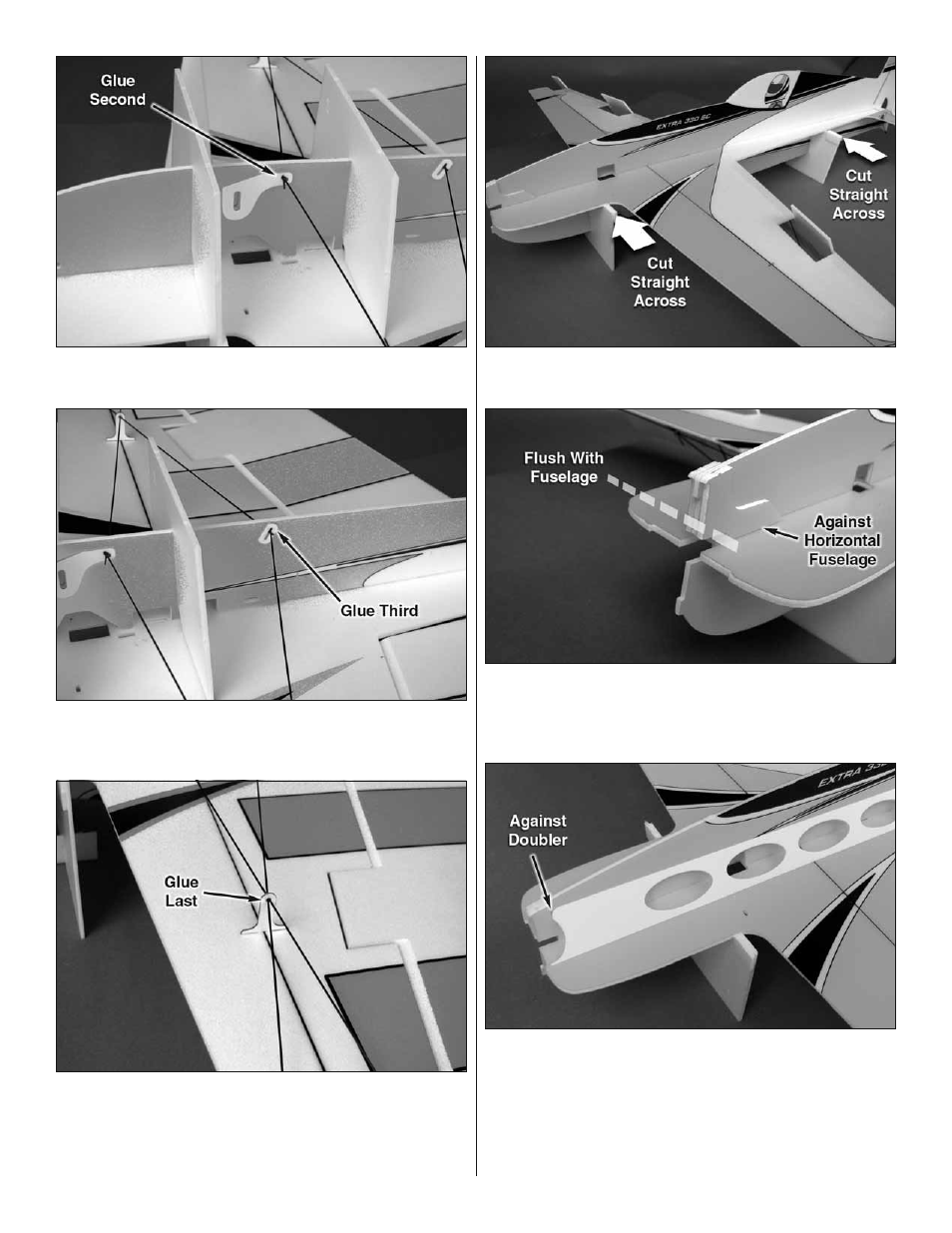 Glue Second

Glue Third

Glue Last

EXTRA 330 SC

Cut Straight Across

Cut Straight Across

Flush With Fuselage

Against Horizontal Fuselage

EXTRA 330

Against Doubler