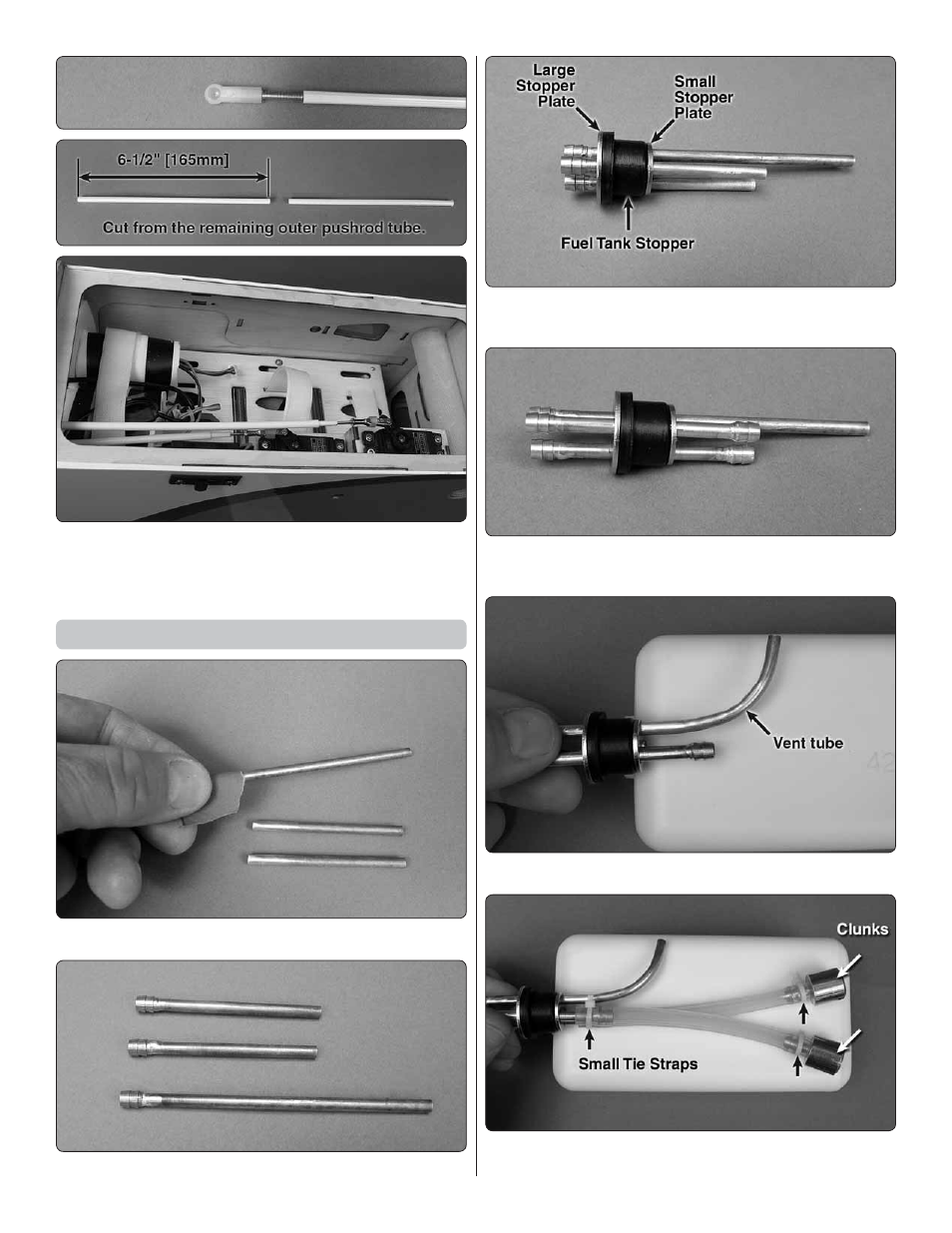 6-1/2" [165mm]

Cut from the remaining outer pushrod tube.

Large Stopper Plate

Small Stopper Plate

Fuel Tank Stopper

Vent tube

42

Clunks

Small Tie Straps