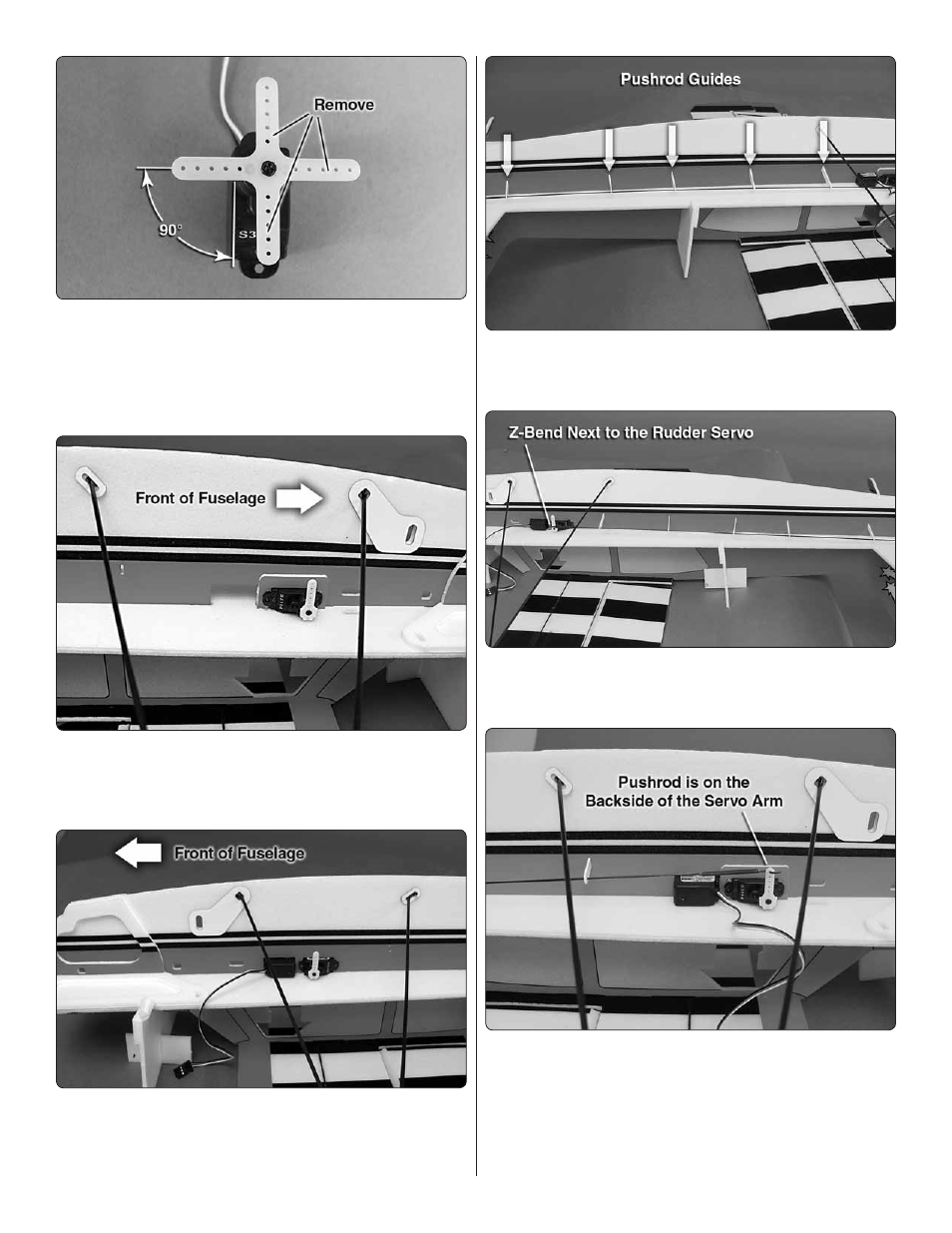 Remove

90°

S3

Front of Fuselage

Front of Fuselage

Pushrod Guides

Z-Bend Next to the Rudder Servo

Pushrod is on the Backside of the Servo Arm