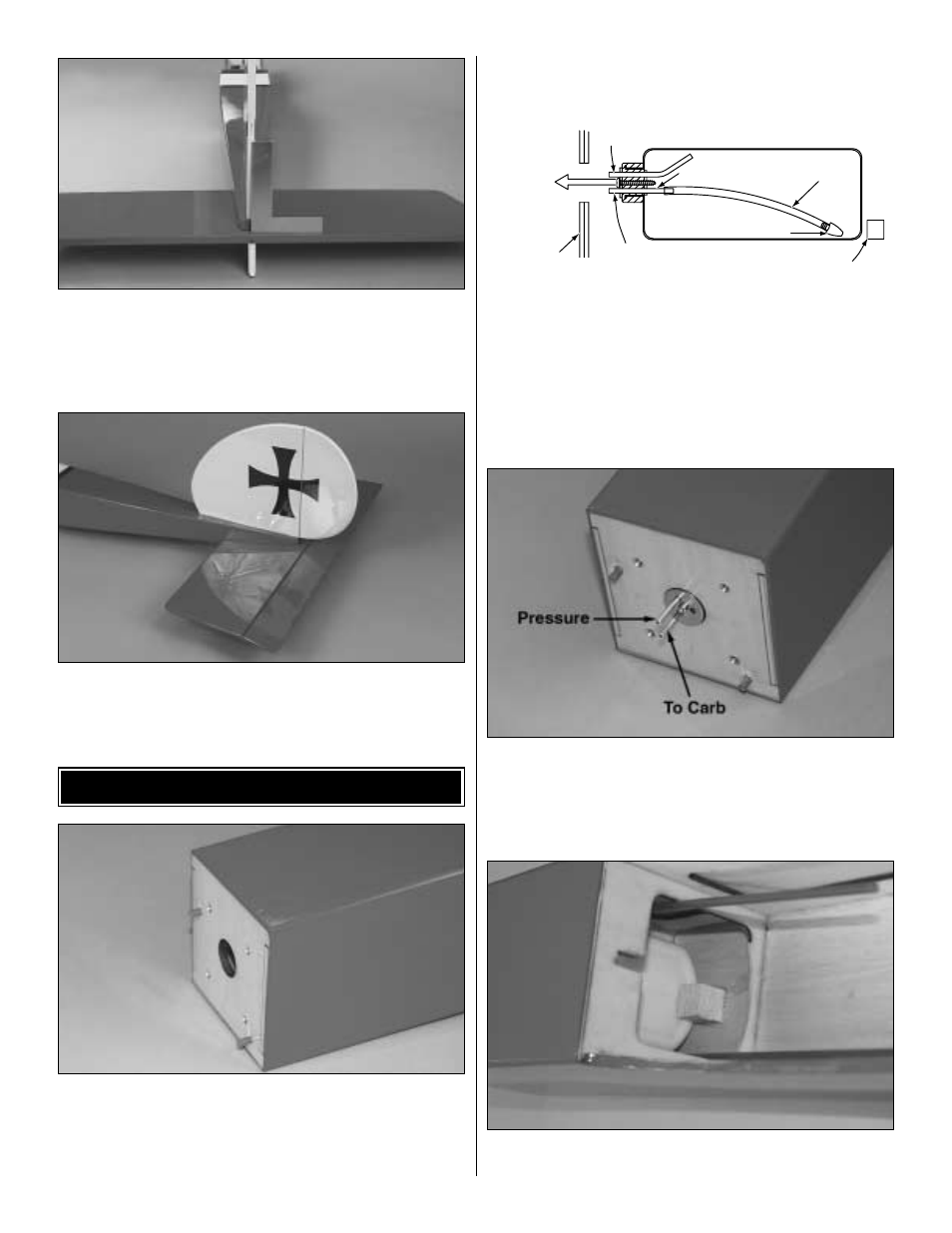 Pressure

To Carb