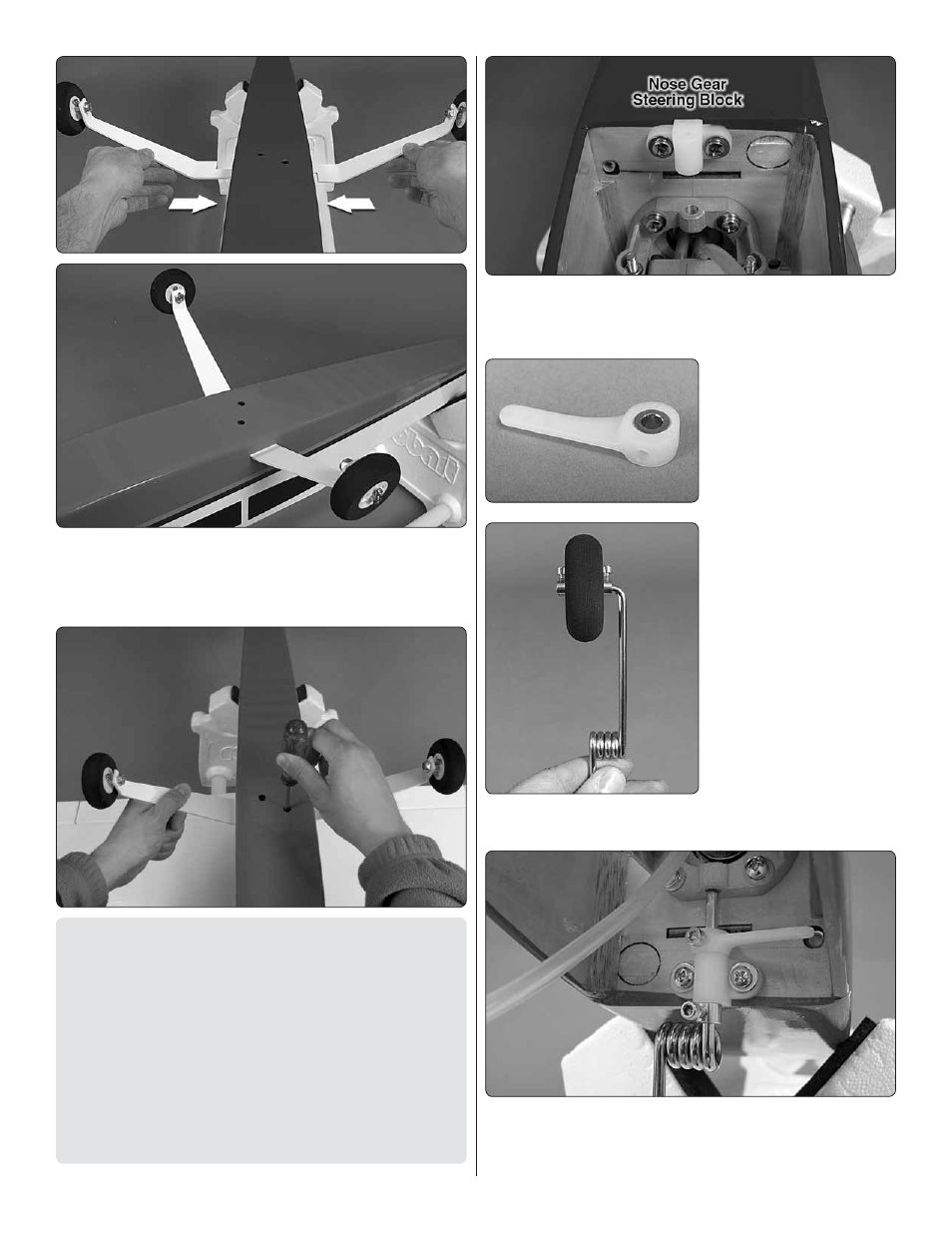 Nose Gear
Steering Block