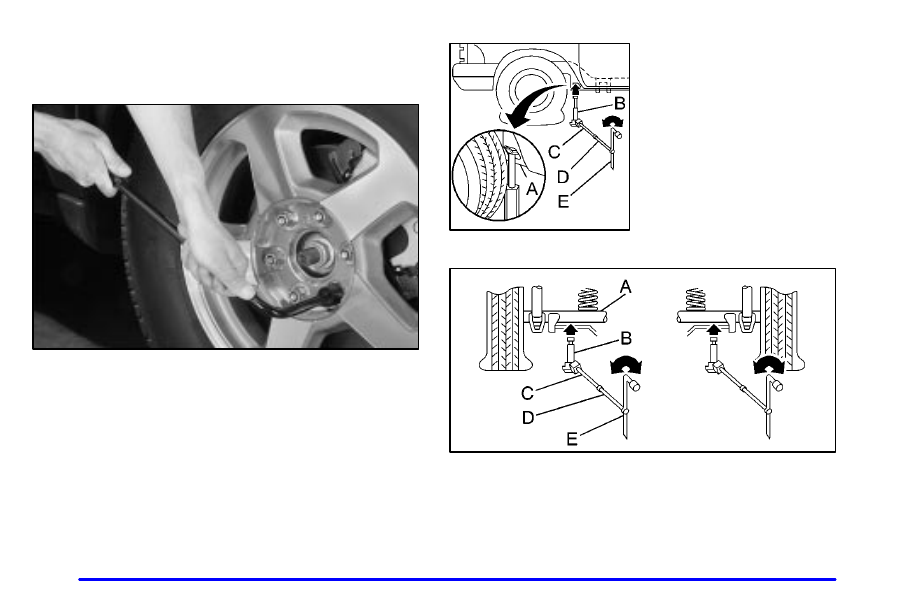 B
C
D
A
E

A
B
C
D
E