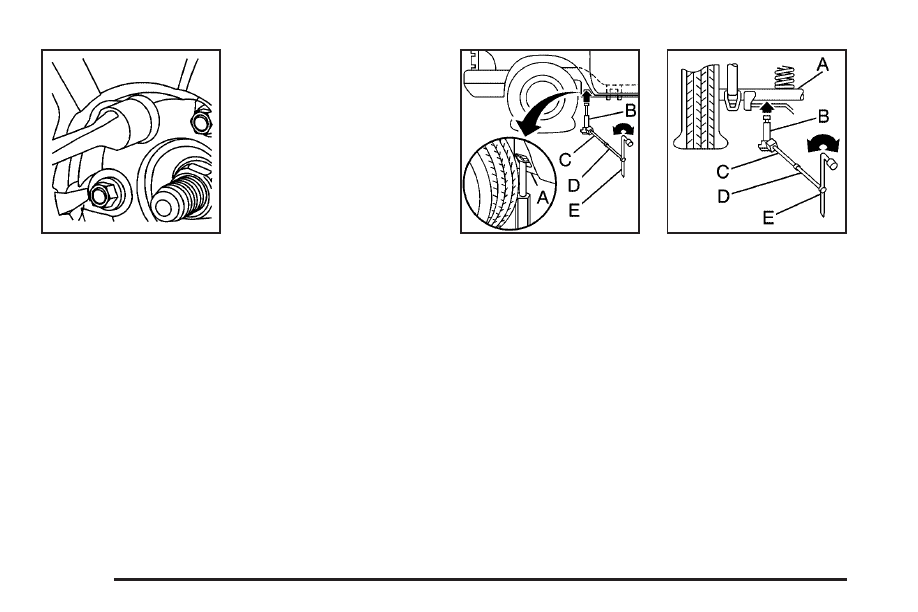 B
C
D
E
A

A
B
C
D
E