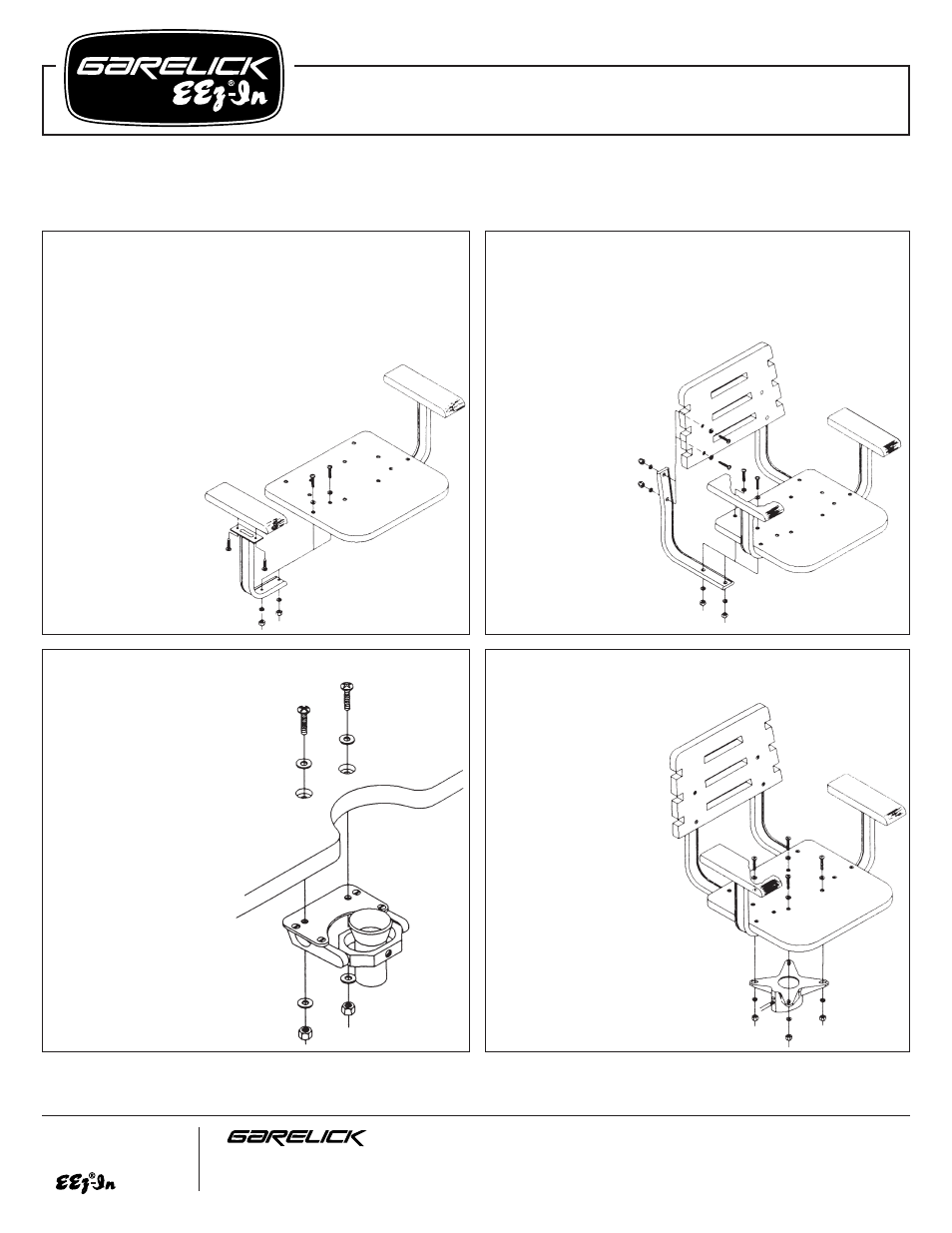 GARELICK
EEz-In®

GARELICK

EEz-In®