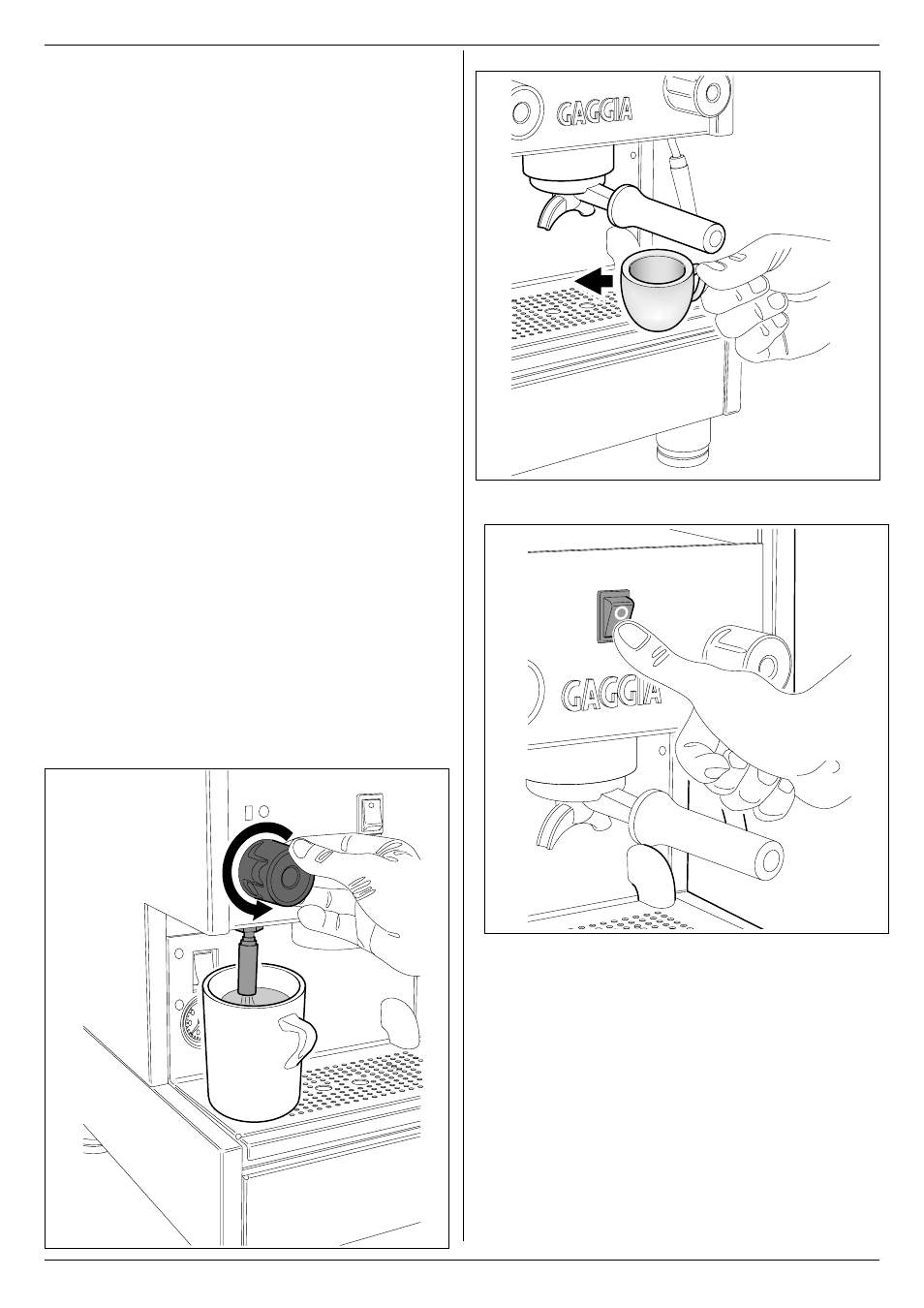 GAGGIA

GAGGIA