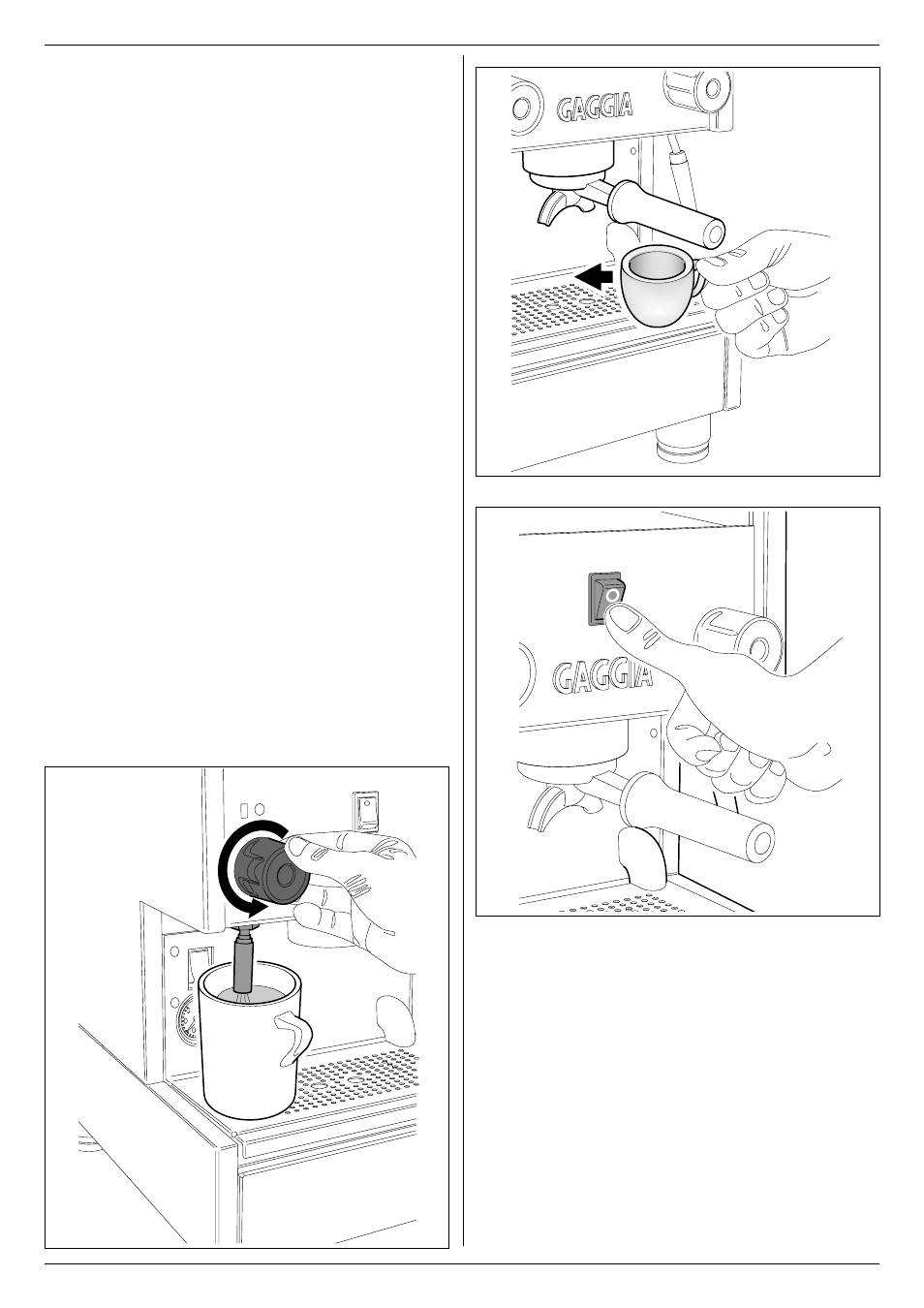 GAGGIA

GAGGIA