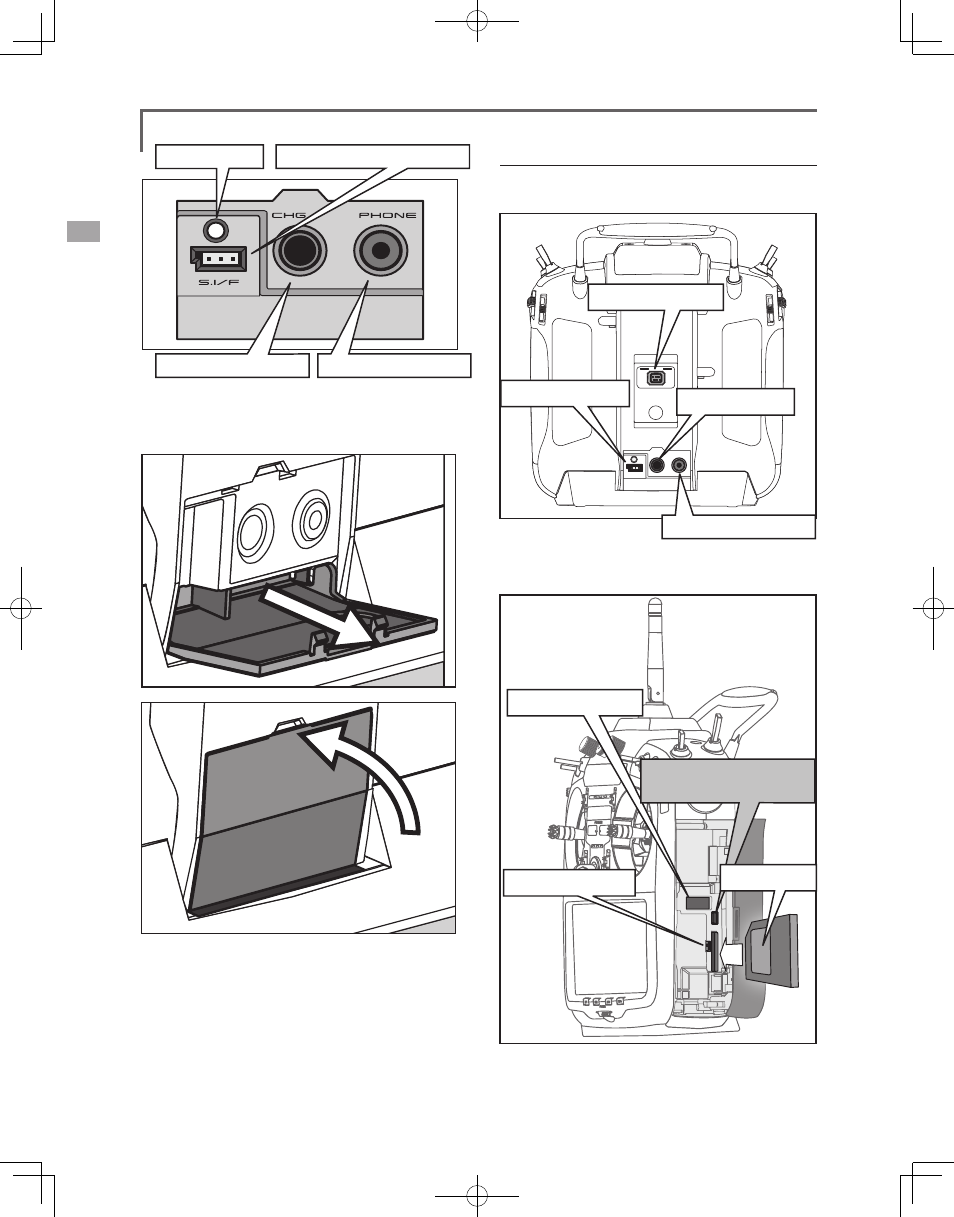 CHG

PHONE

S.I/F