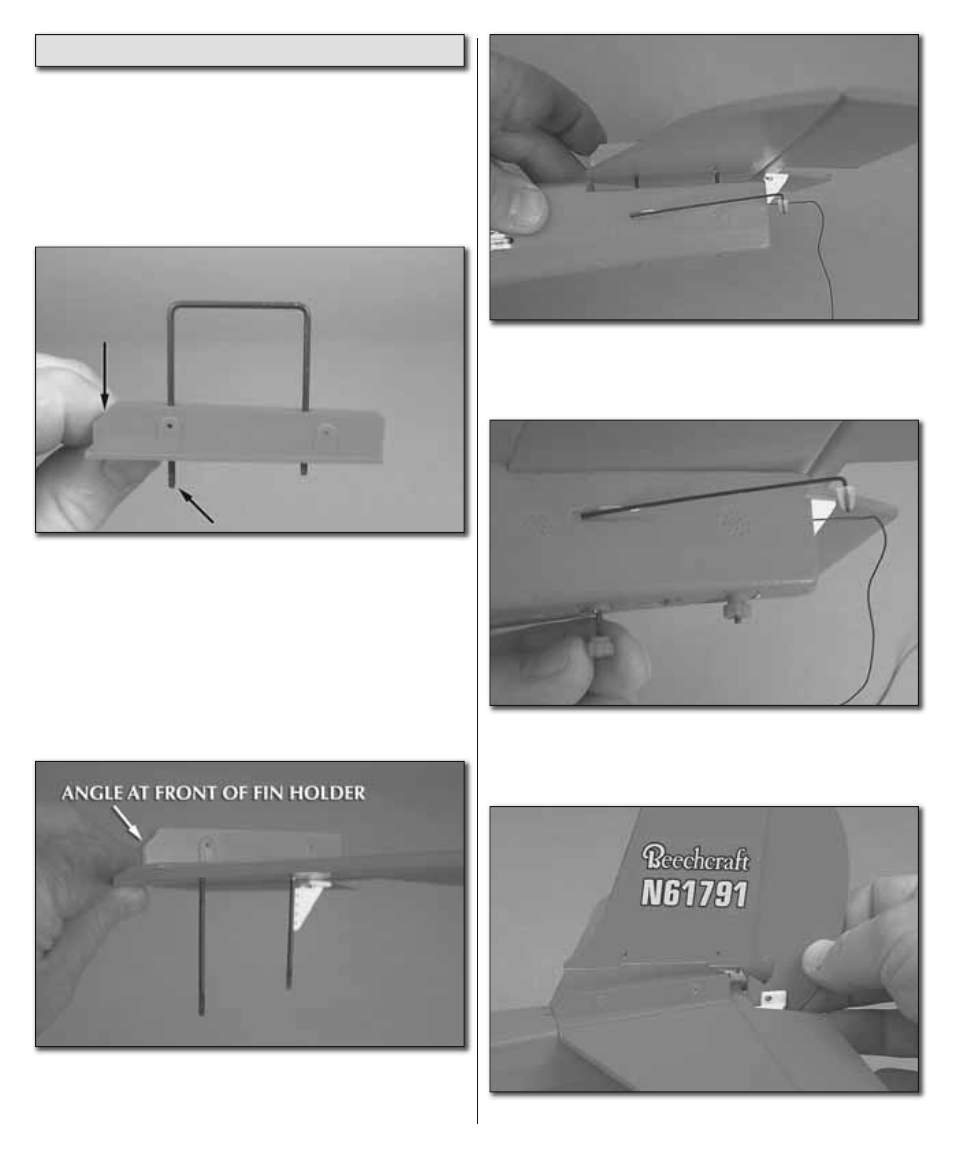 ANGLE AT FRONT OF FIN HOLDER

Beechcraft
N61791