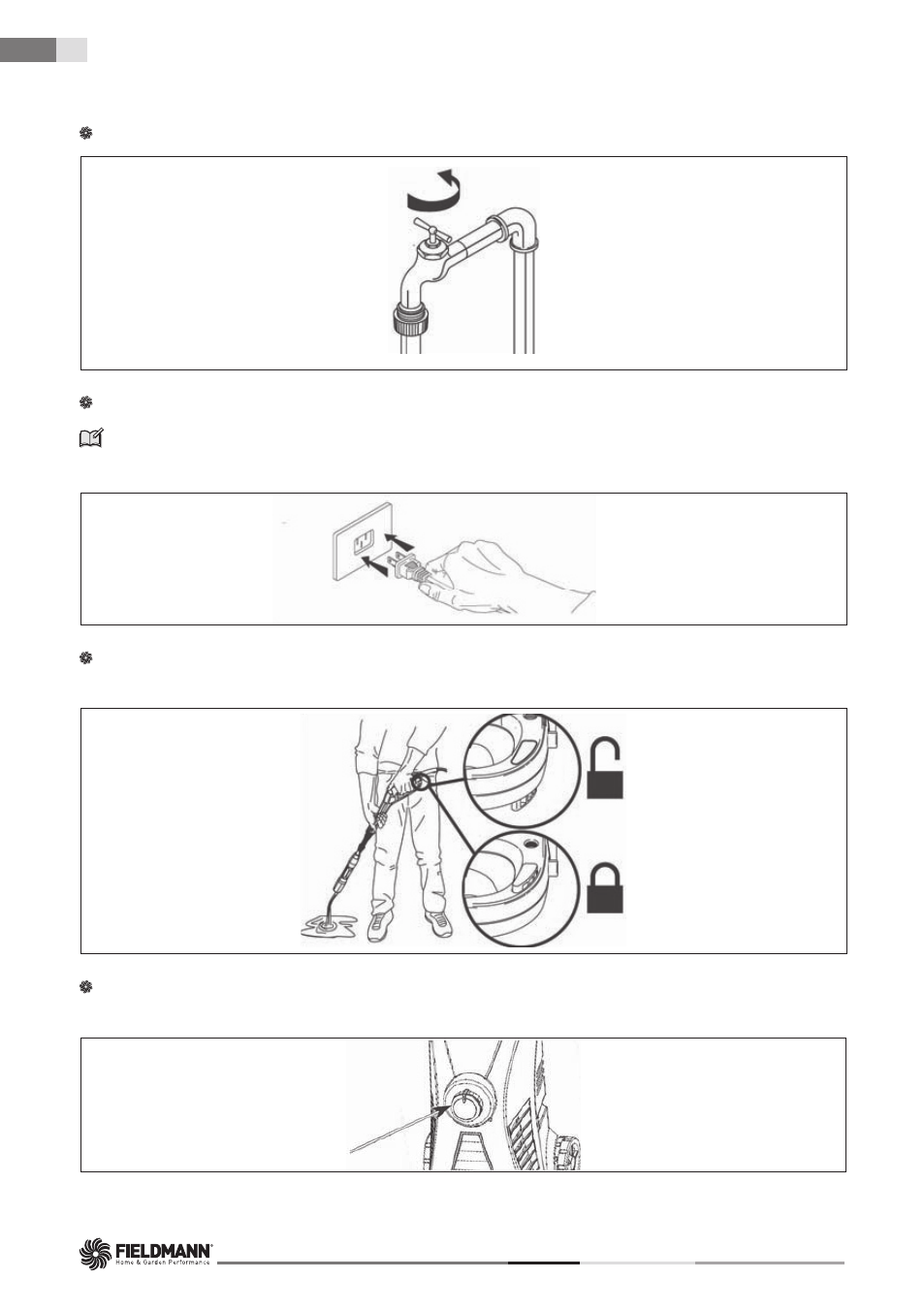 FIELDMANN®
Home & Garden Performance