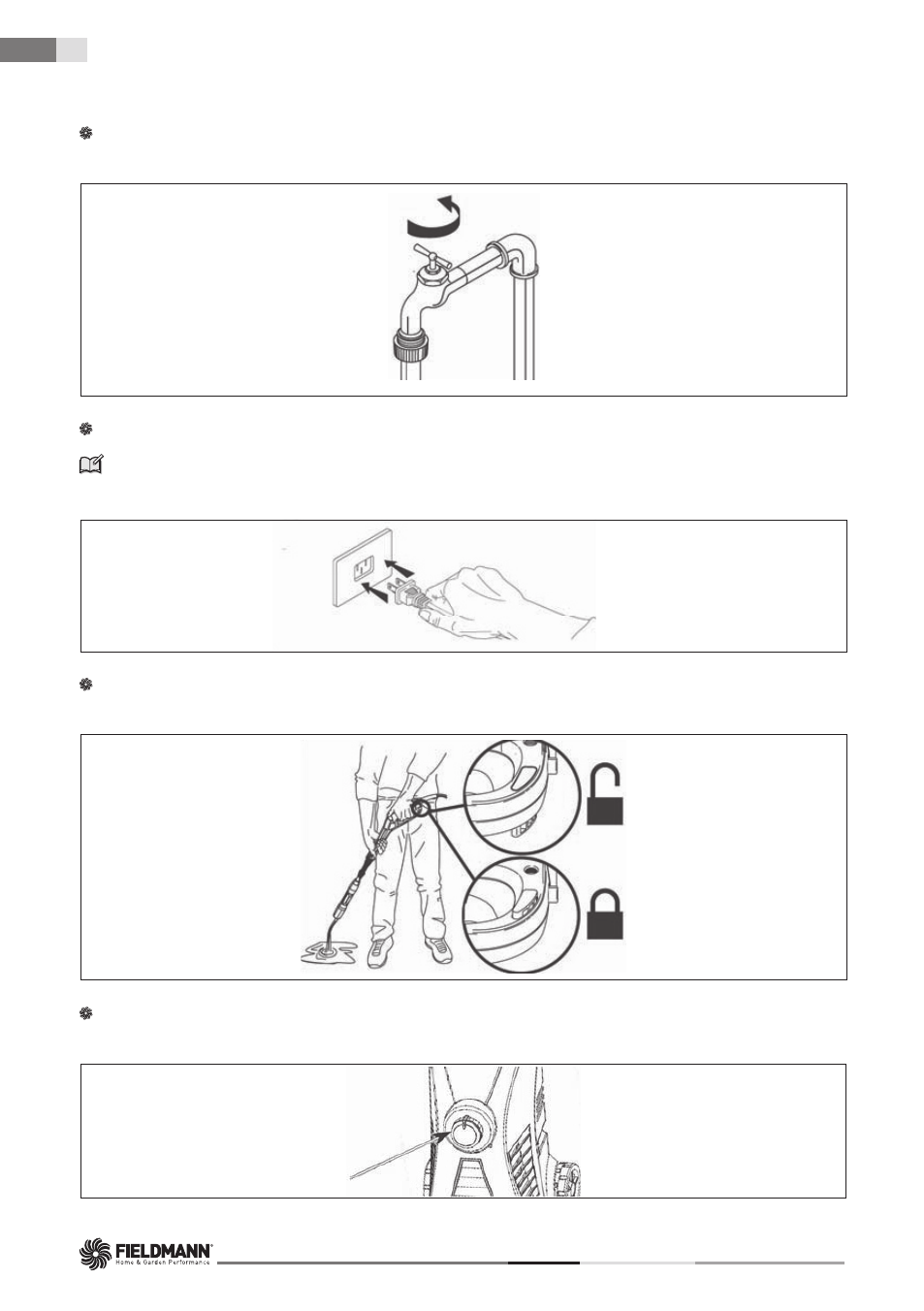 FIELDMANN®
Home & Garden Performance