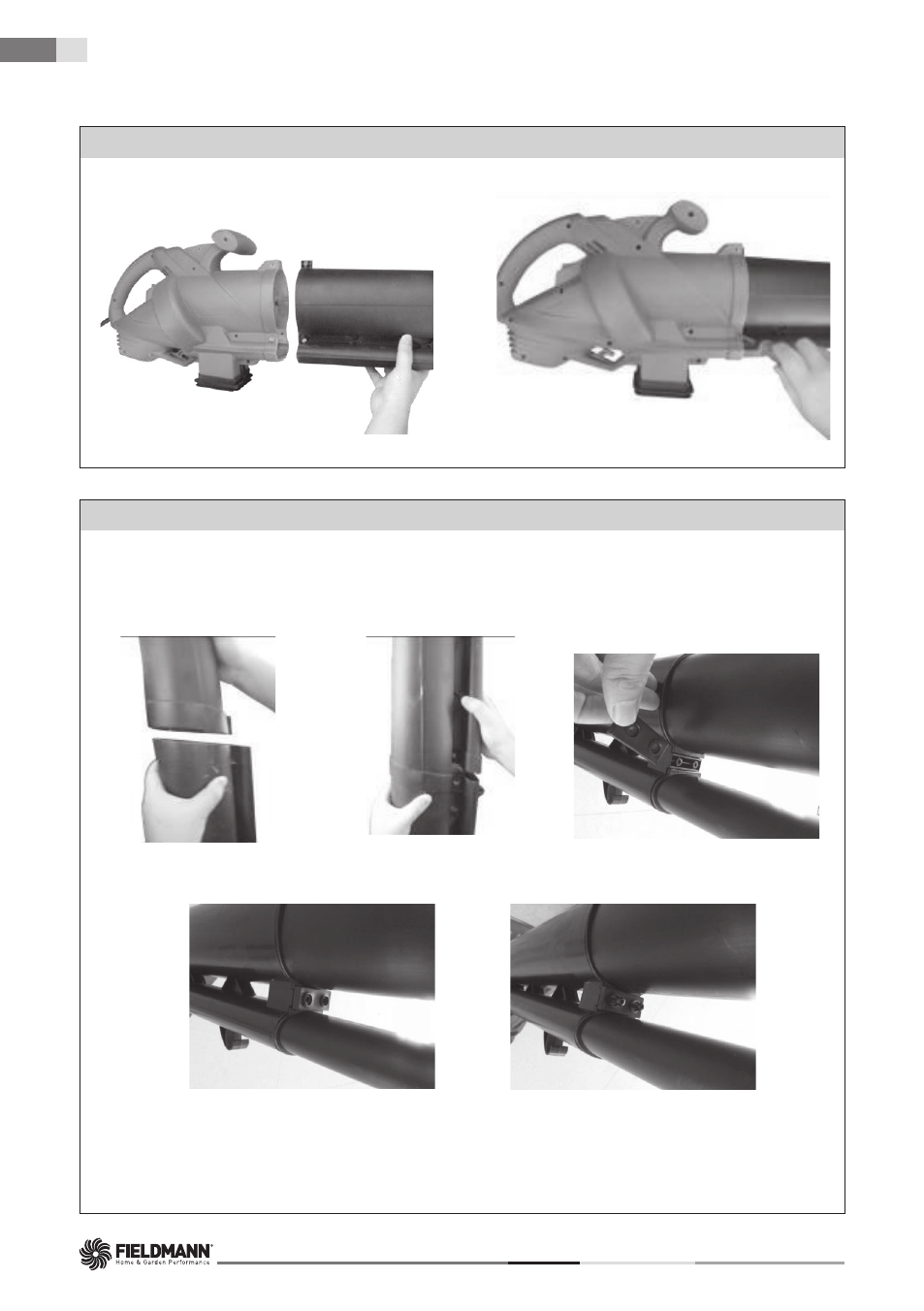 FIELDMANN®
Home & Garden Performance