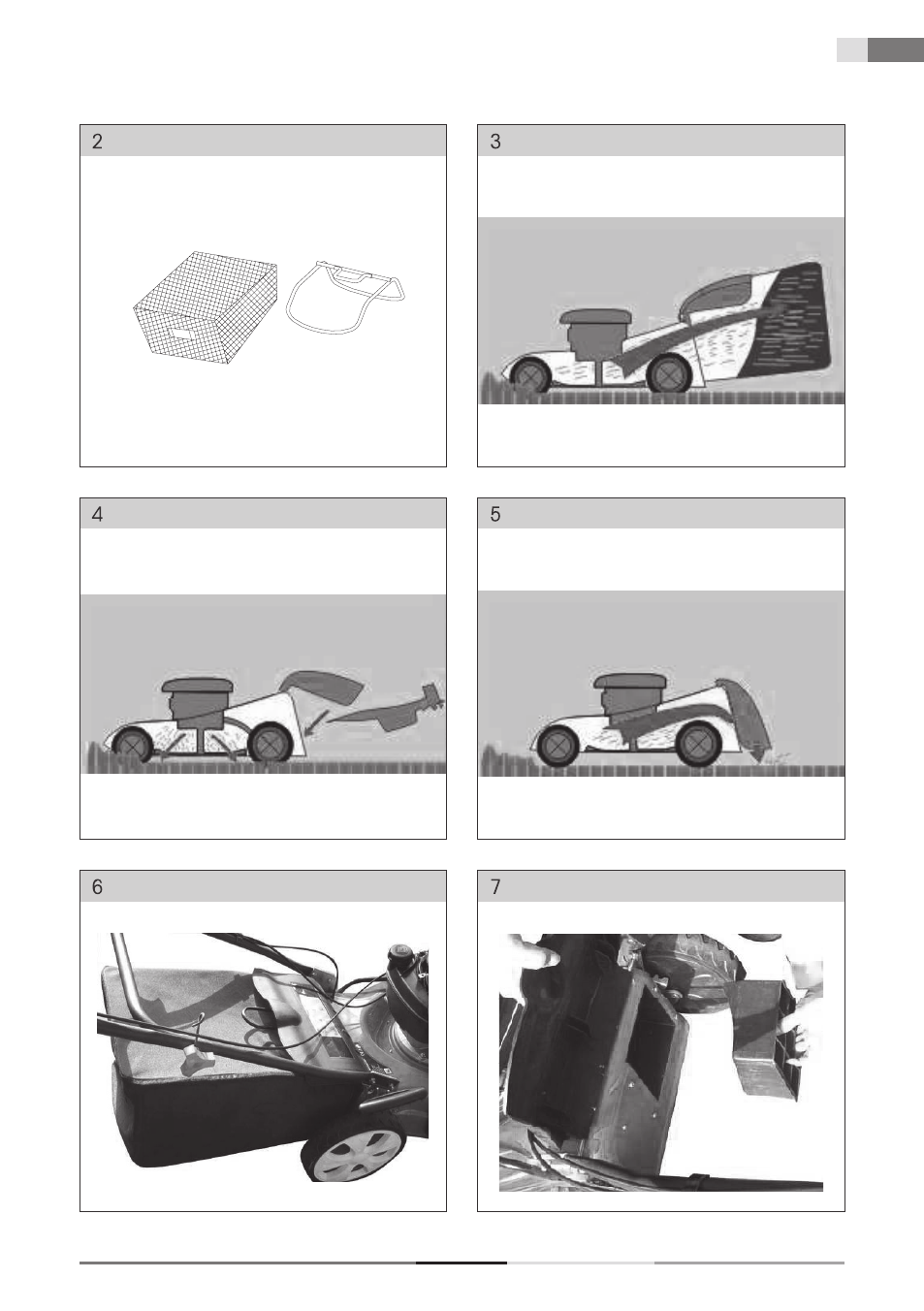 2

3

4

5

6

7