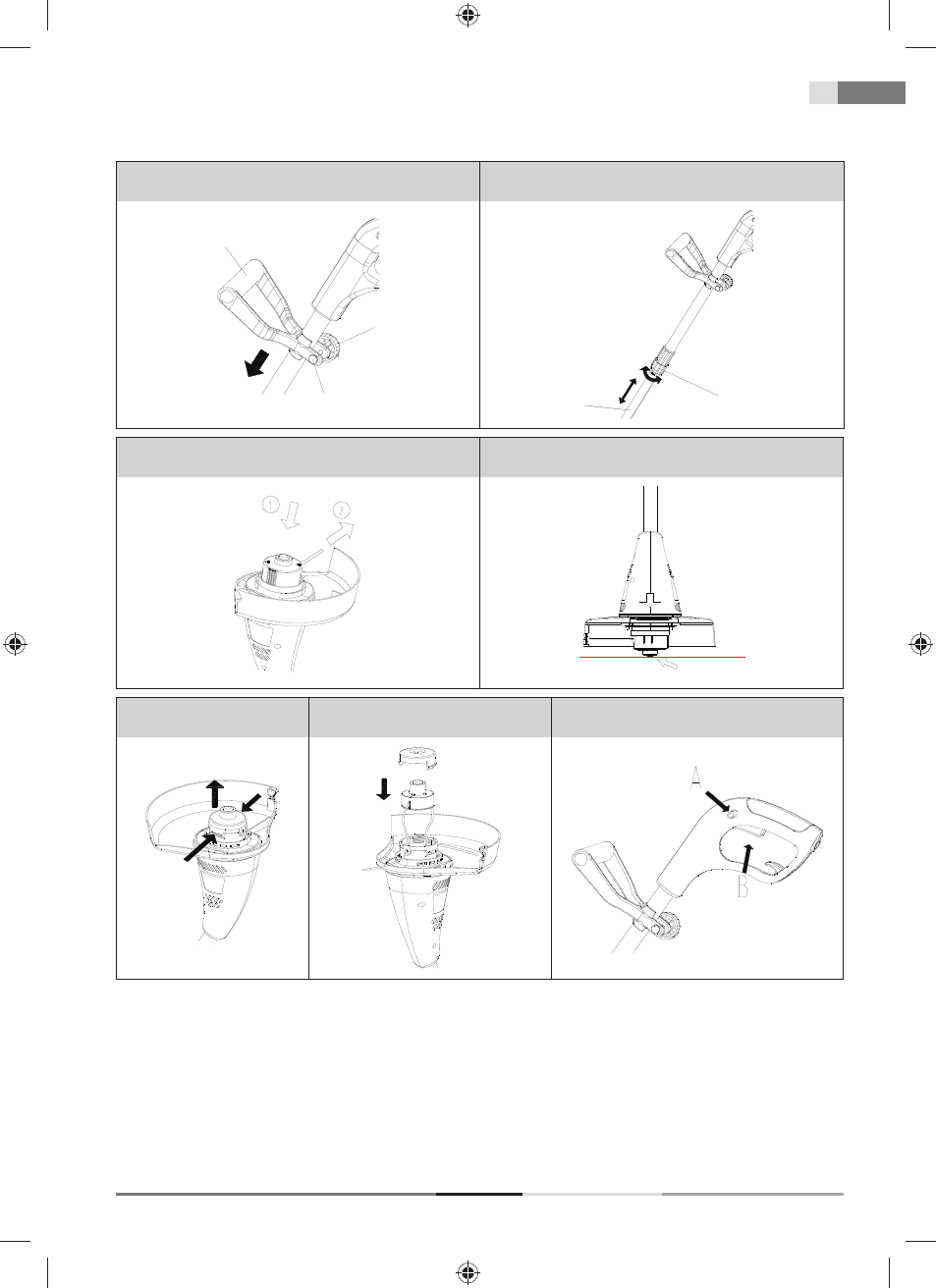 1

2

A

B