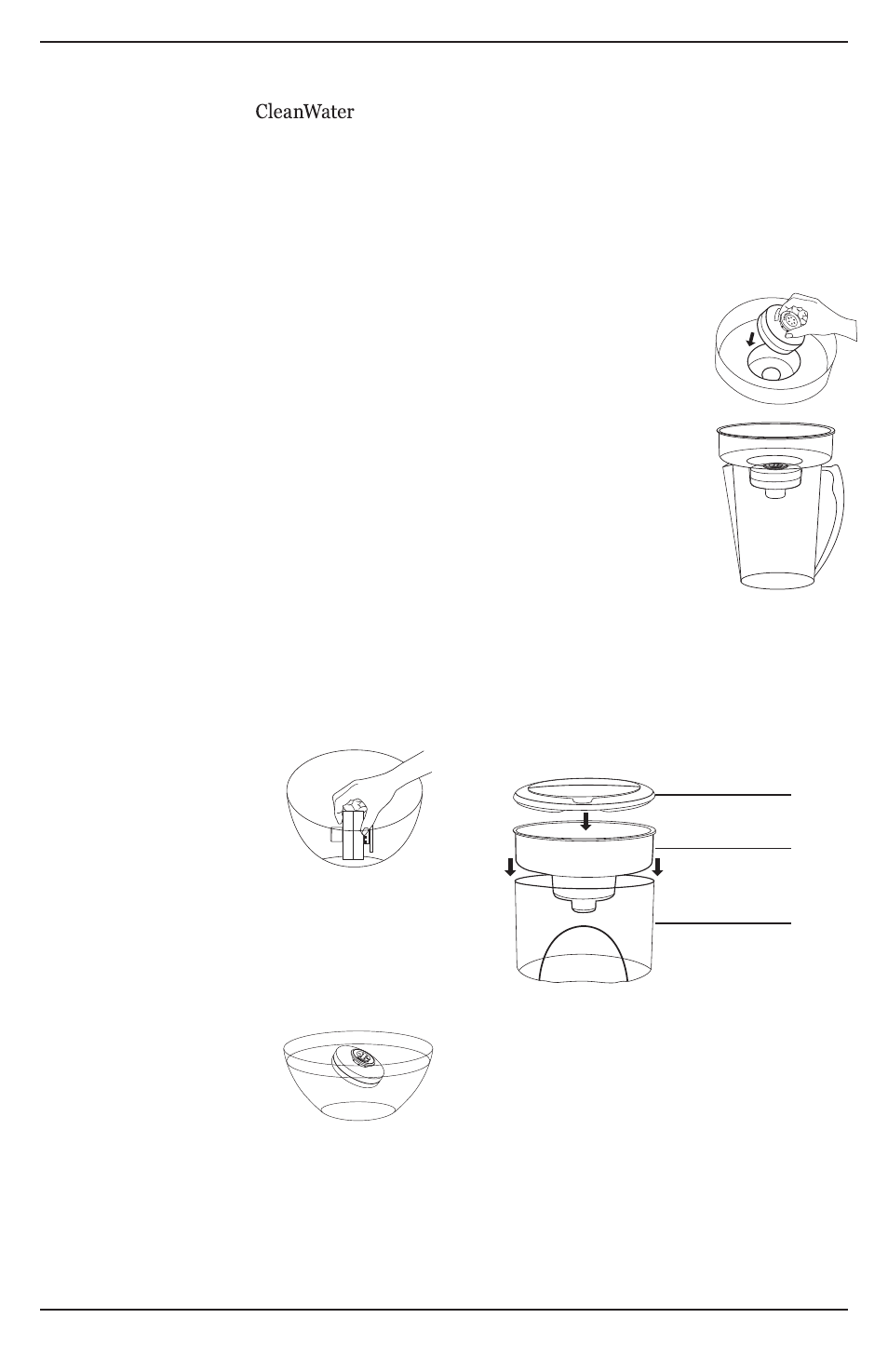 CleanWater