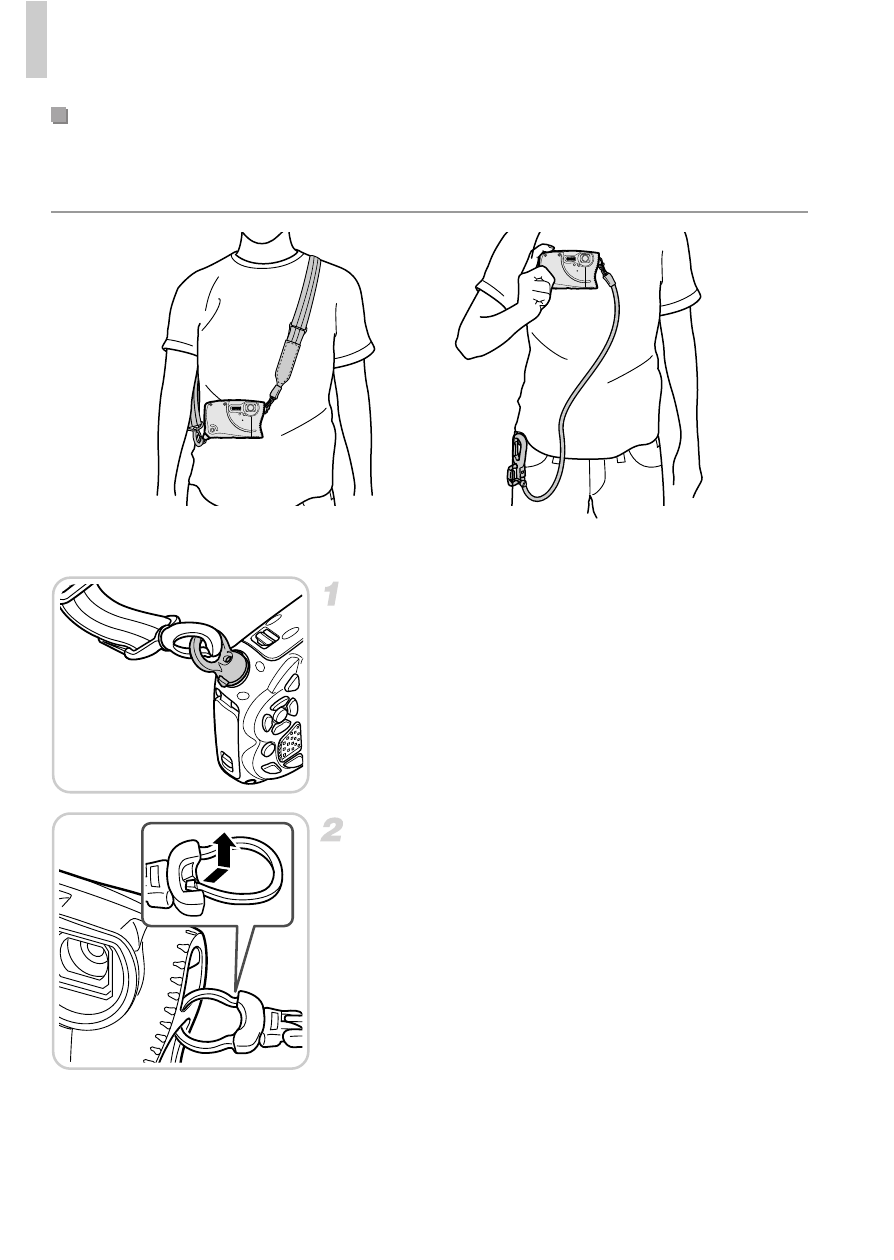 1

2