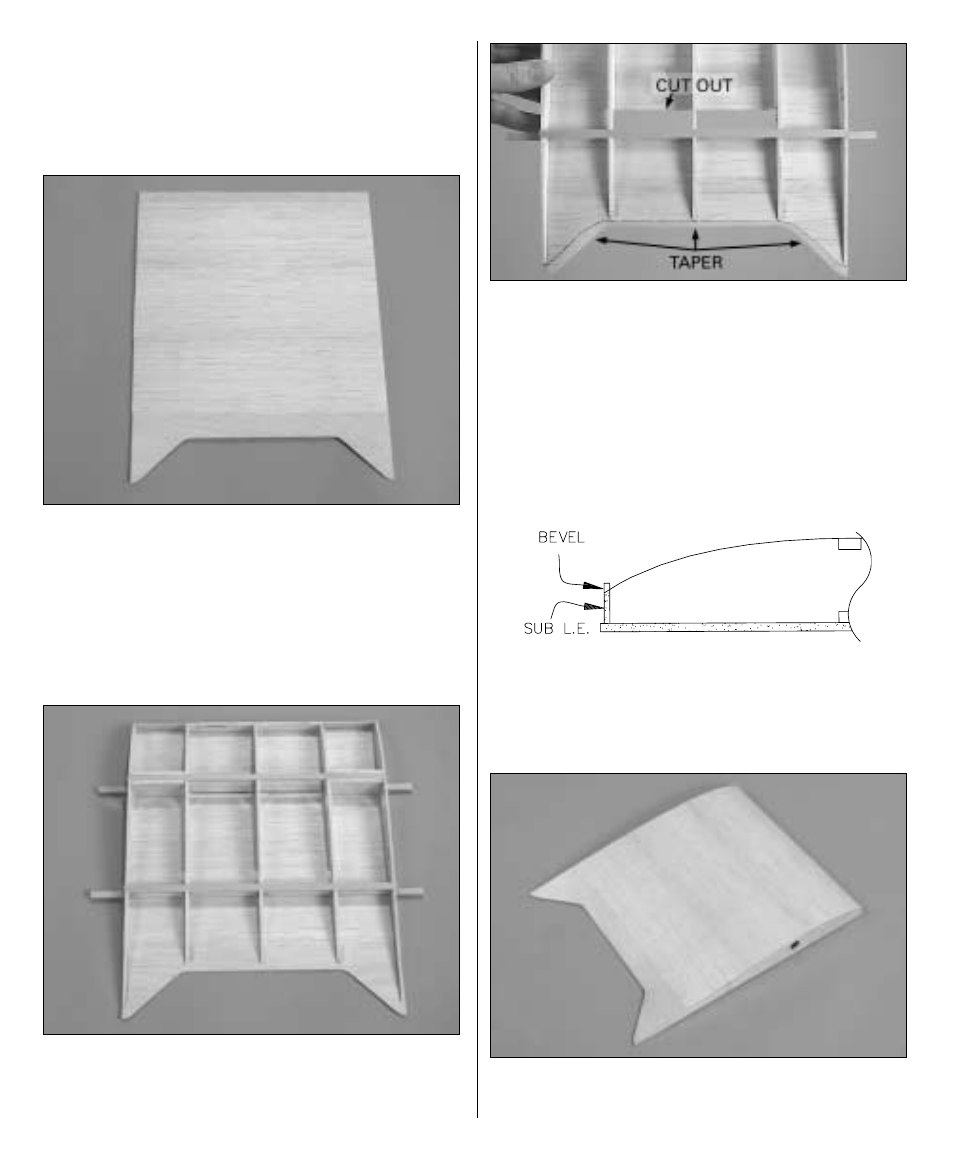 CUT OUT

TAPER

BEVEL

SUB L.E.