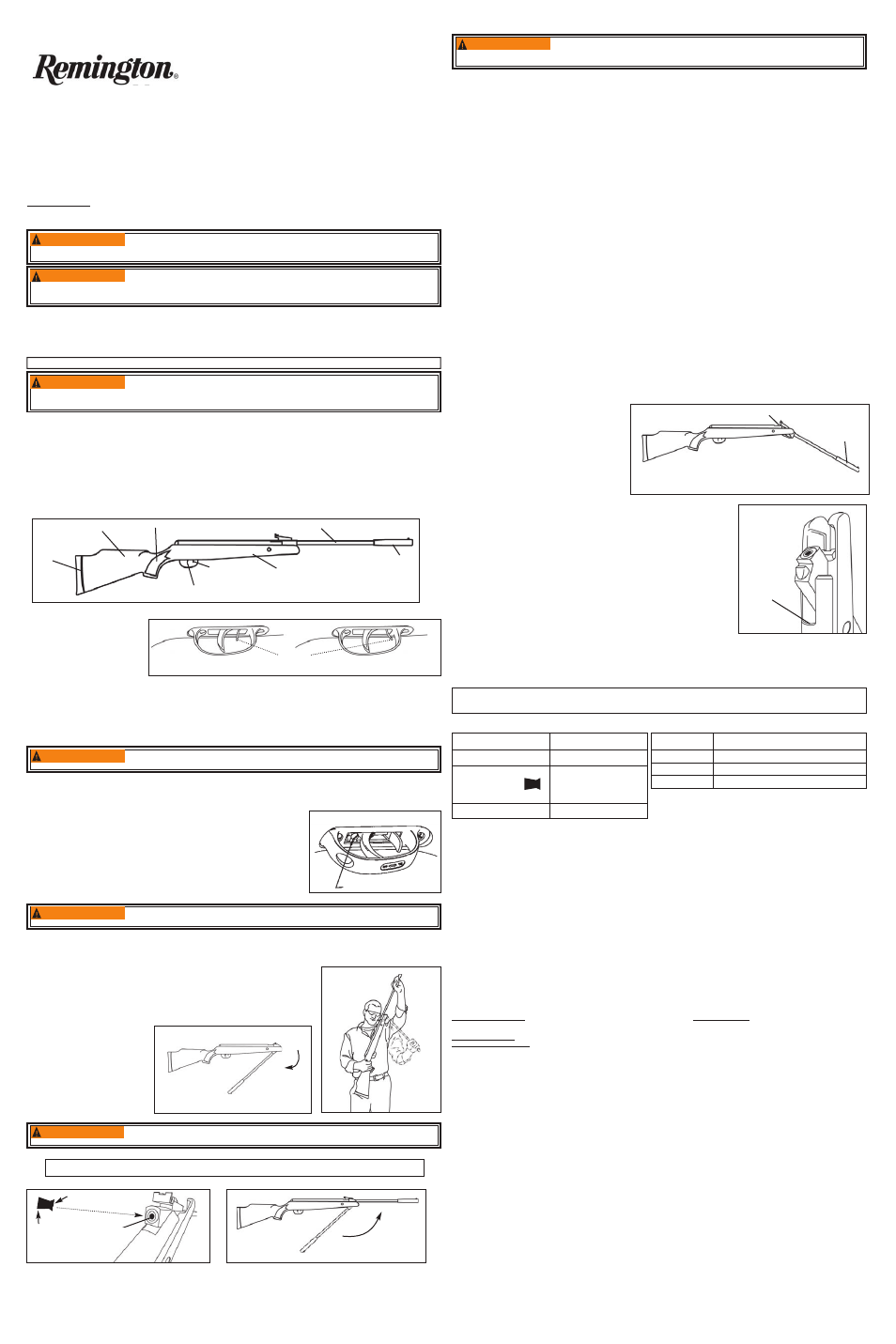 Remington®