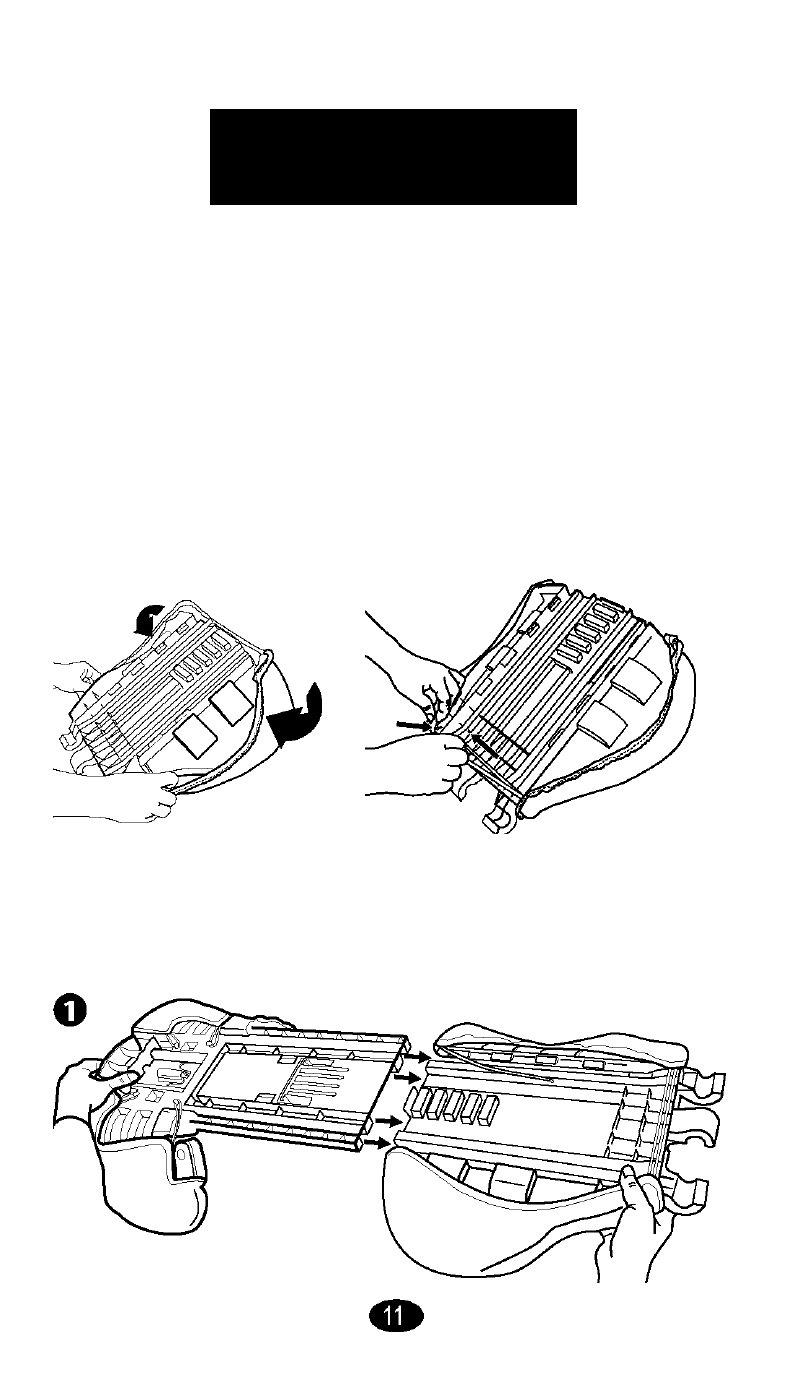 1

11