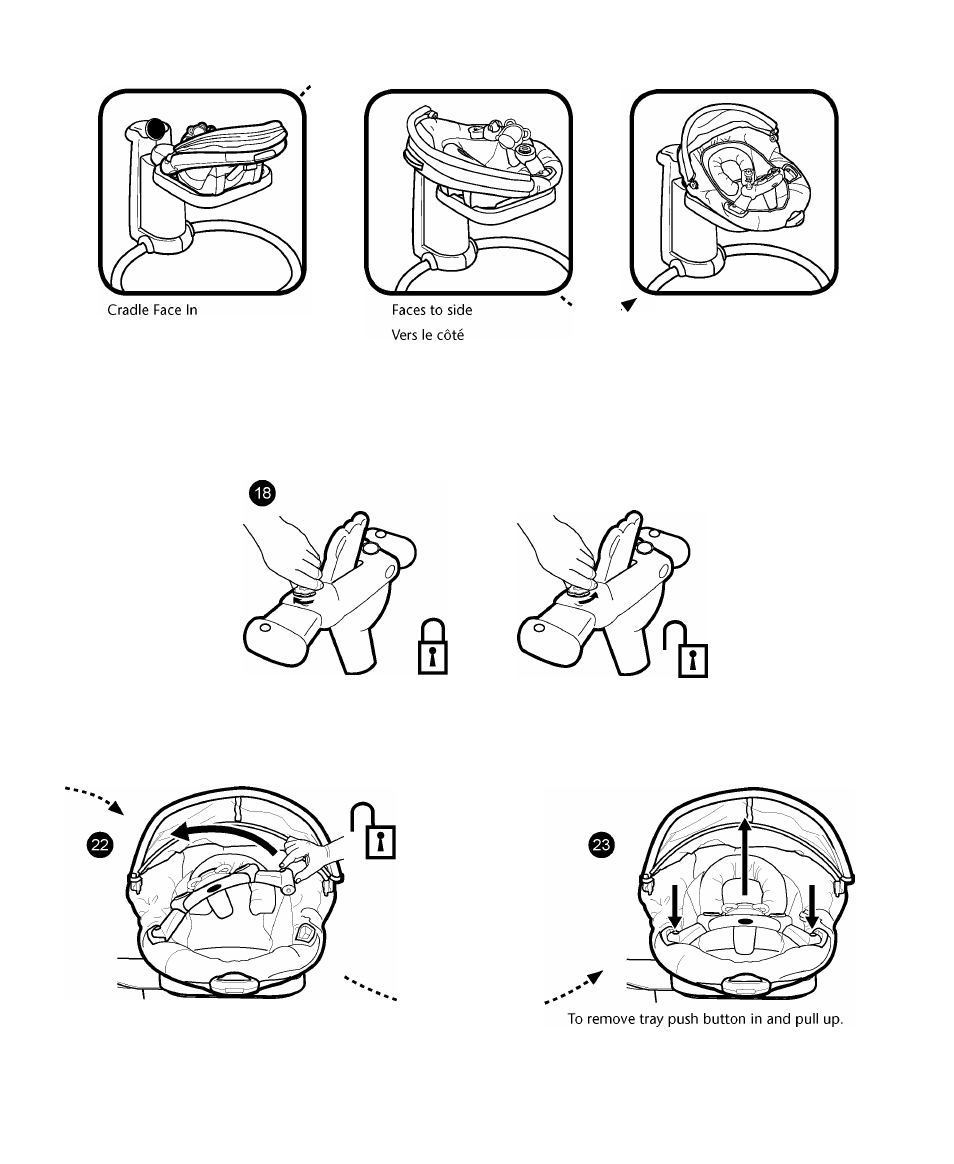 Cradle Face In

Faces to side

Vers le côté

18

22

23

To remove tray push button in and pull up.