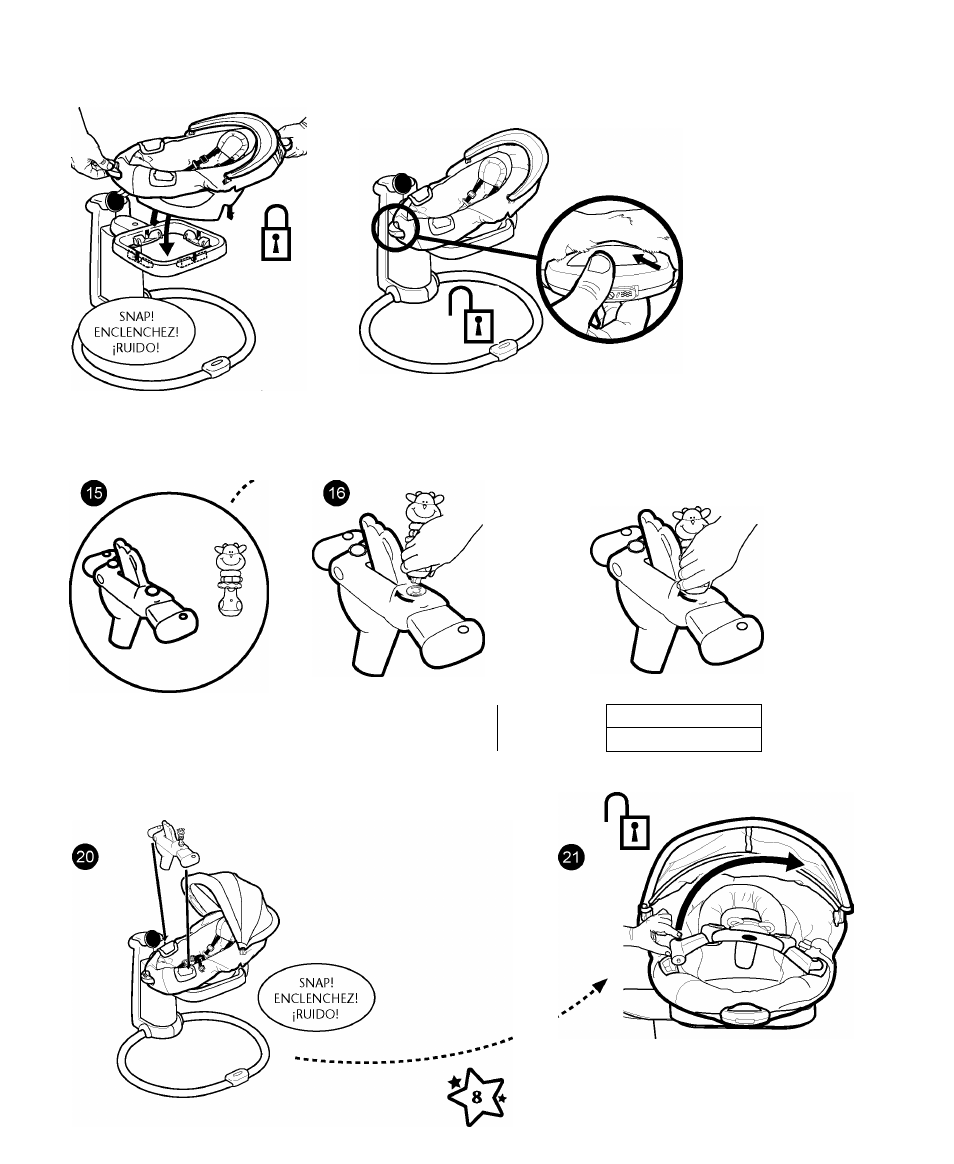 SNAP!
ENCLENCHEZ!
¡RUIDO!

15

16

20

SNAP!
ENCLENCHEZ!
¡RUIDO!

21

8