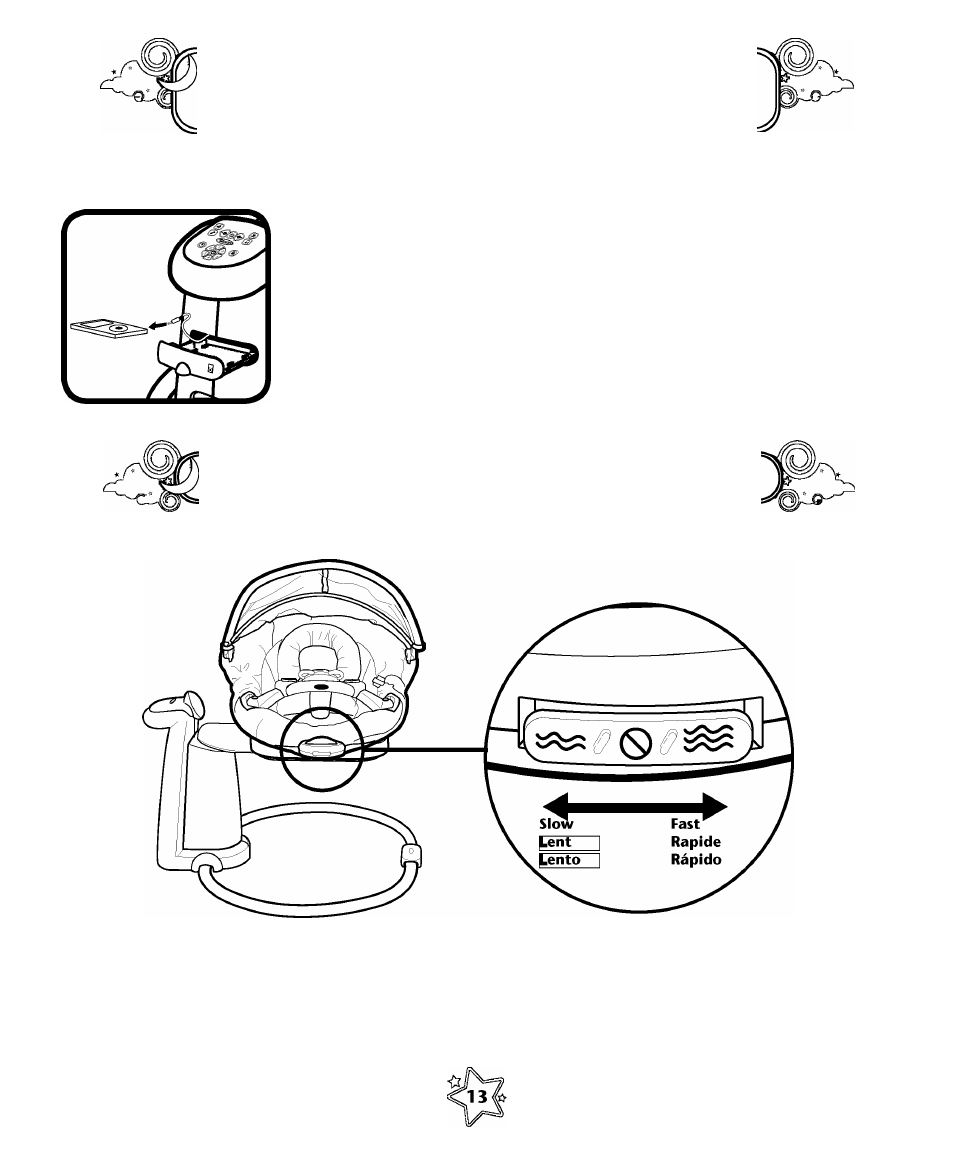 Slow
Lent
Lento

Fast
Rapide
Rápido

13