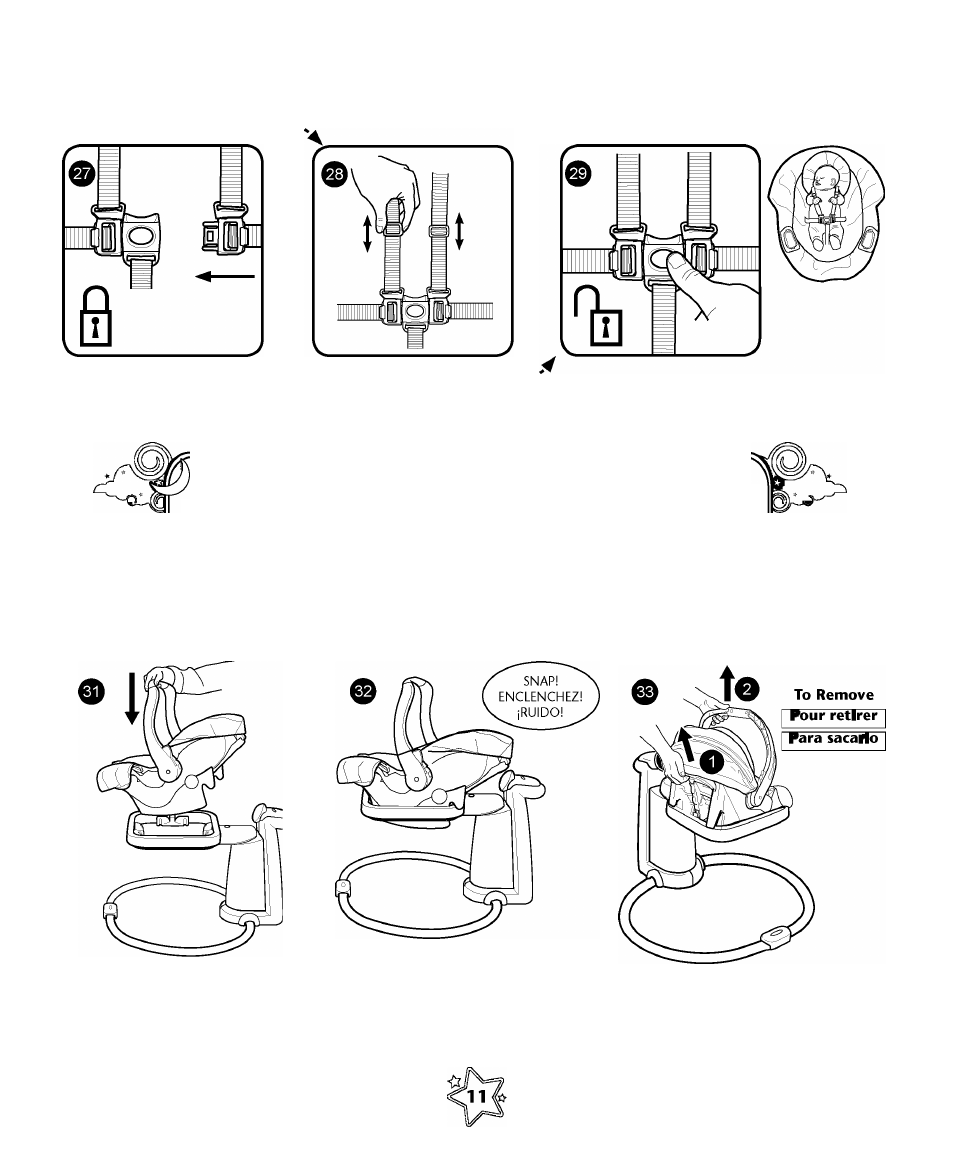 27

28

29

31

32

SNAP!
ENCLENCHEZ!
¡RUIDO!

33

2

1

To Remove

Pour retirer

Para sacarlo

11