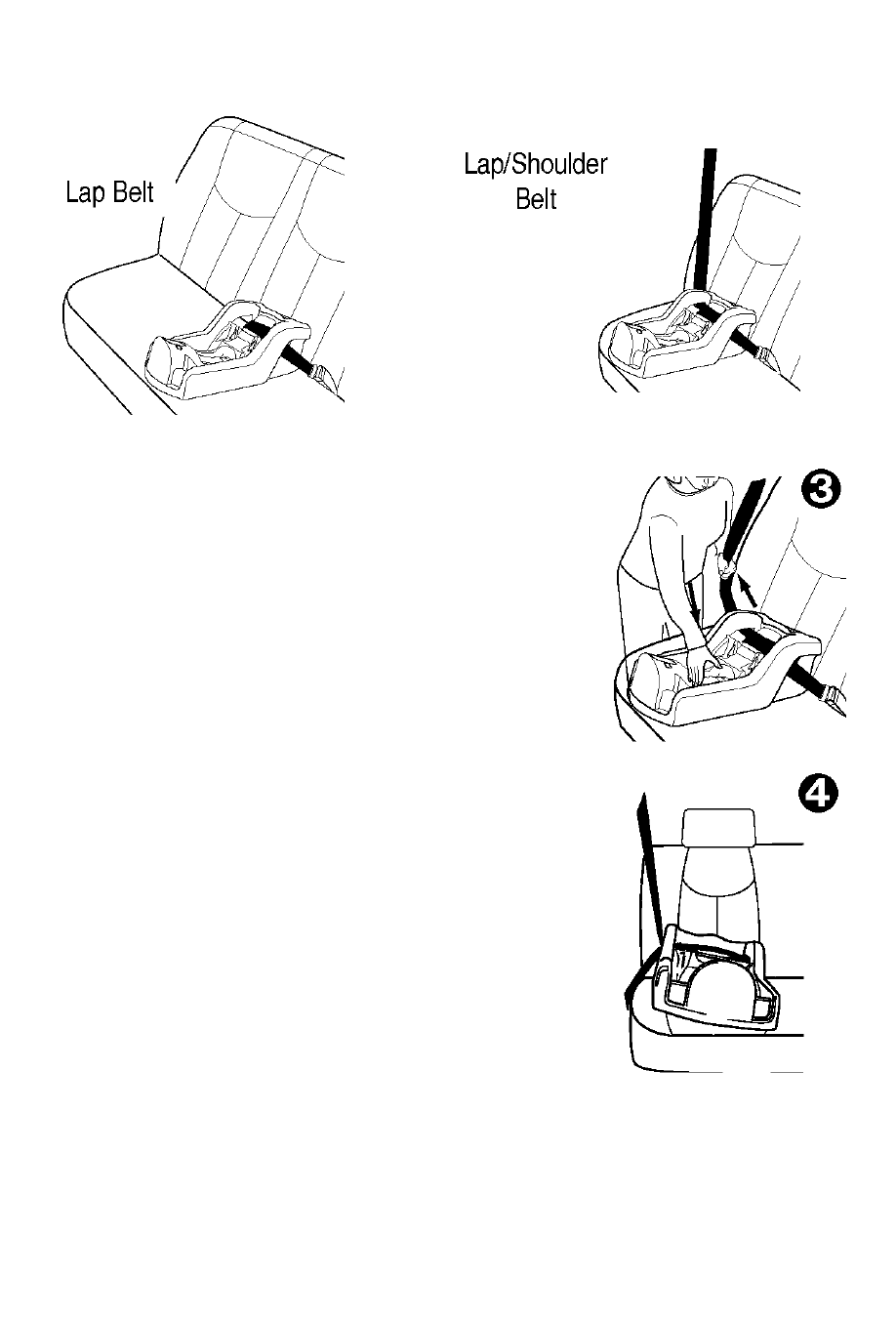 Lap Belt

Lap/Shoulder Belt

3

4