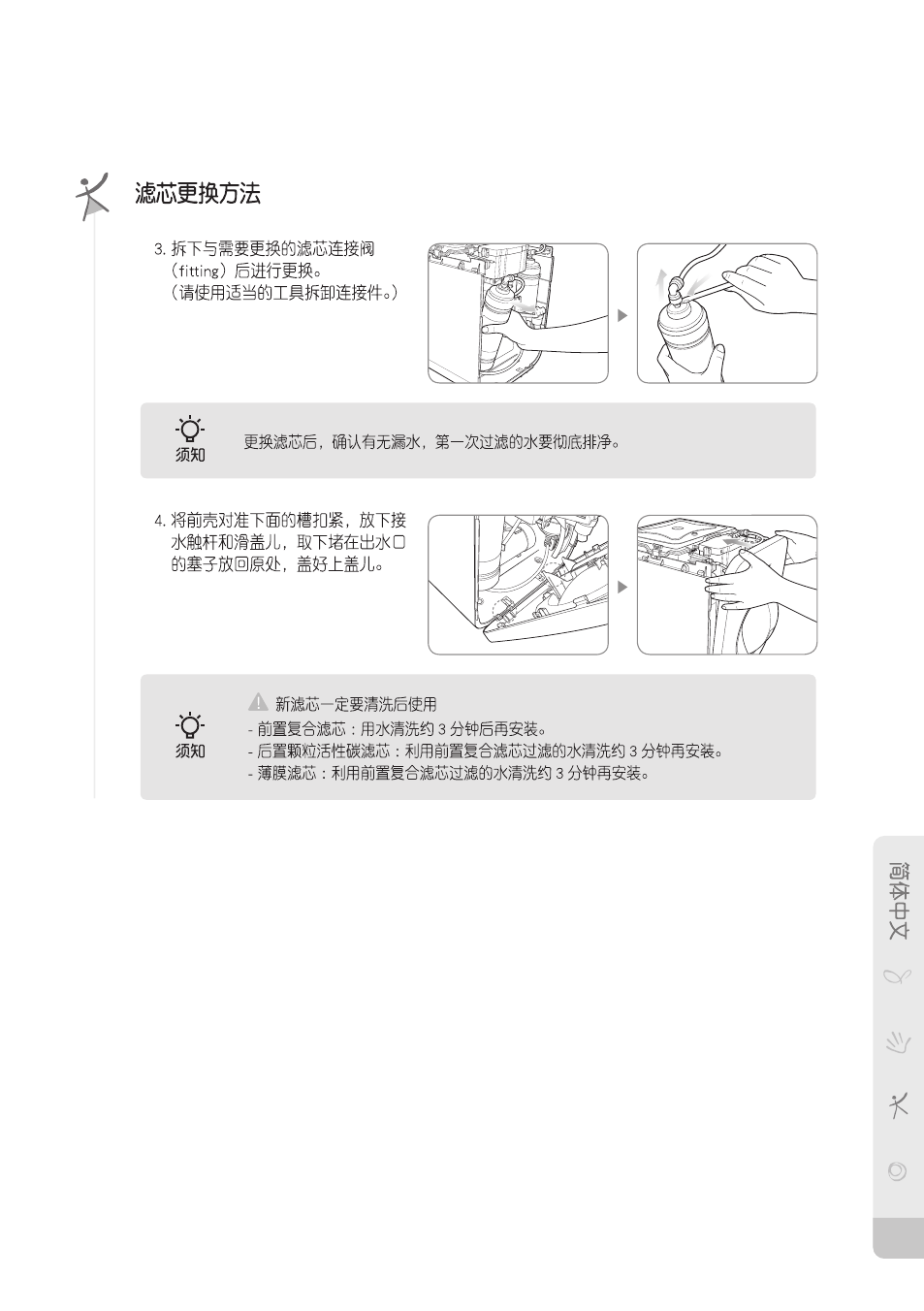 滤芯更换方法

3. 拆下与需要更换的滤芯连接阀（fitting）后进行更换。
（请使用适当的工具拆卸连接件。）

须知
更换滤芯后，确认有无漏水，第一次过滤的水要彻底排净。

4. 将前壳对准下面的槽扣紧，放下接水触杆和滑盖儿，取下堵在出水口的塞子放回原处，盖好上盖儿。

须知
新滤芯一定要清洗后使用
- 前置复合滤芯：用水清洗约 3 分钟后再安装。
- 后置颗粒活性碳滤芯：利用前置复合滤芯过滤的水清洗约 3 分钟再安装。
- 薄膜滤芯：利用前置复合滤芯过滤的水清洗约 3 分钟再安装。

简体中文