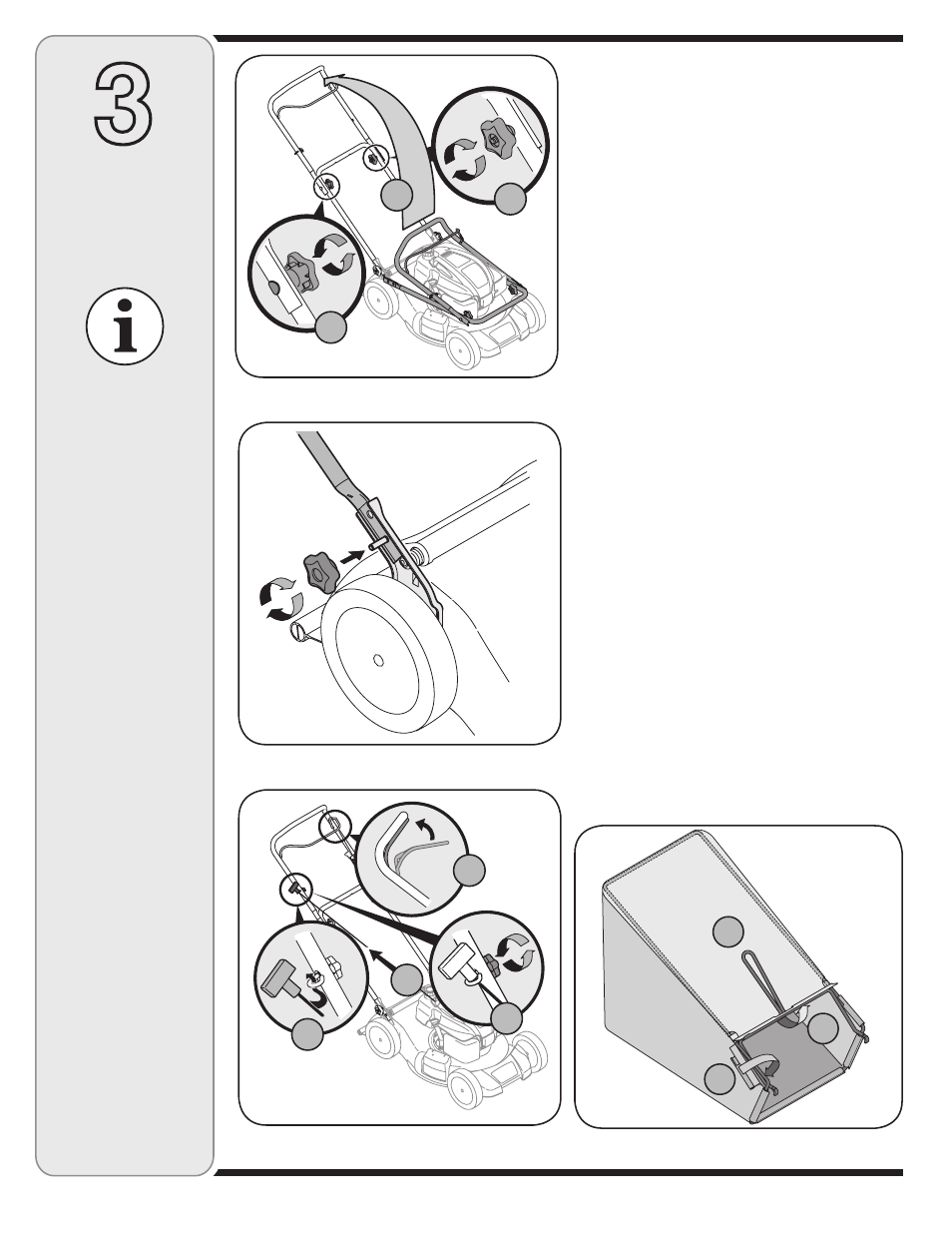 3