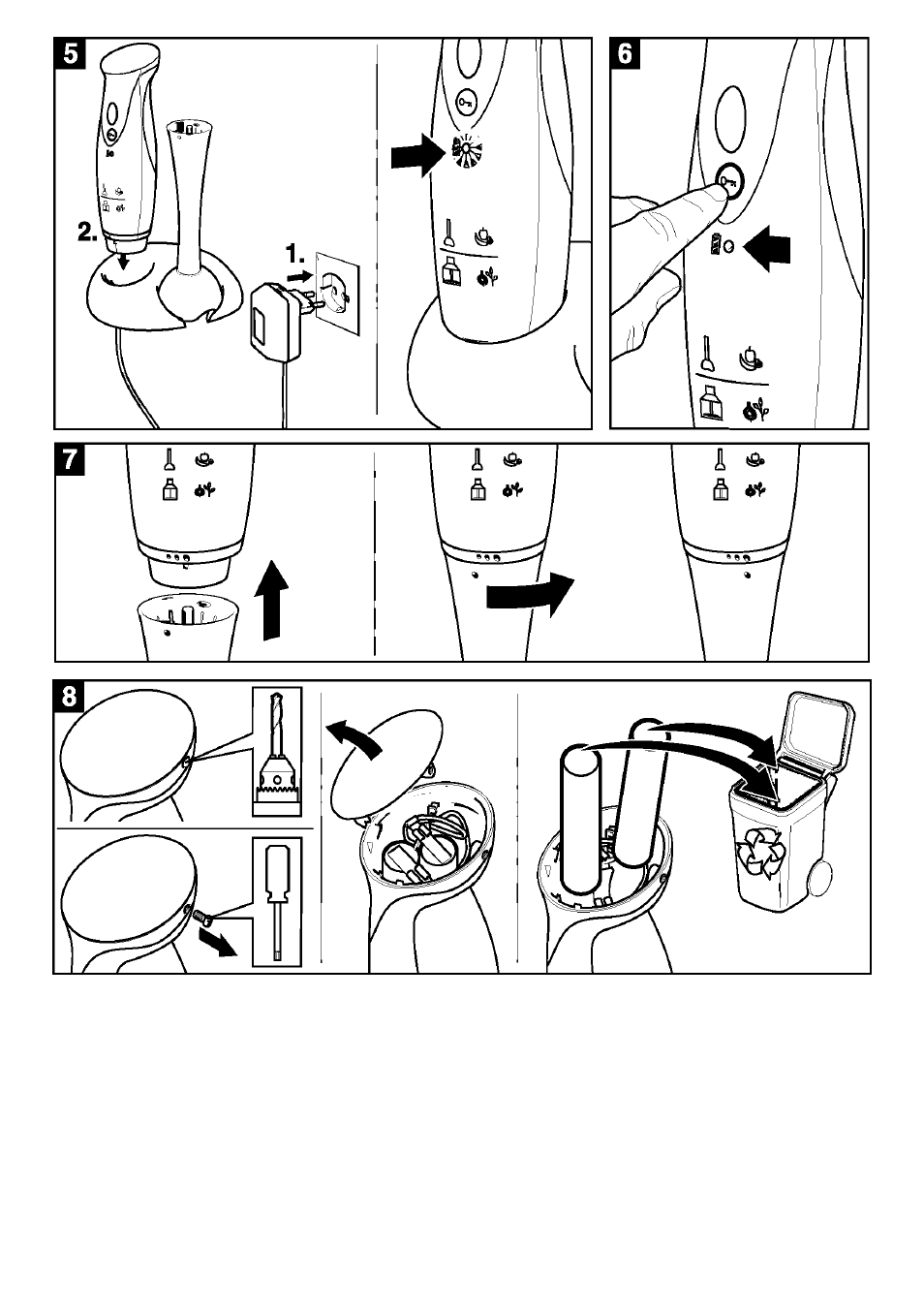 5

2.

1.

6

7

8