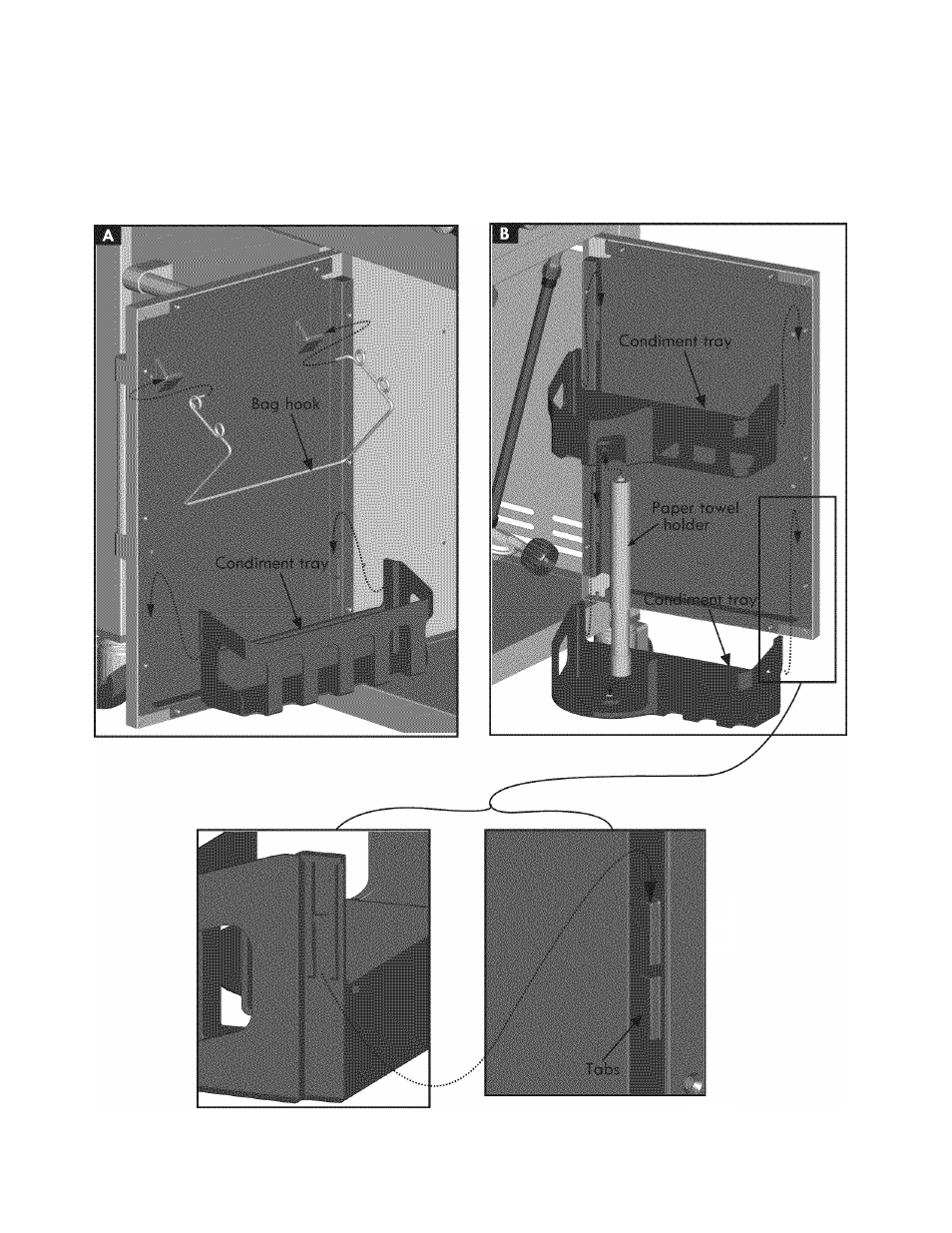 A

Bag hook

Condiment tray

B

Condiment tray

Paper towel holder

Condiment tray

Tabs