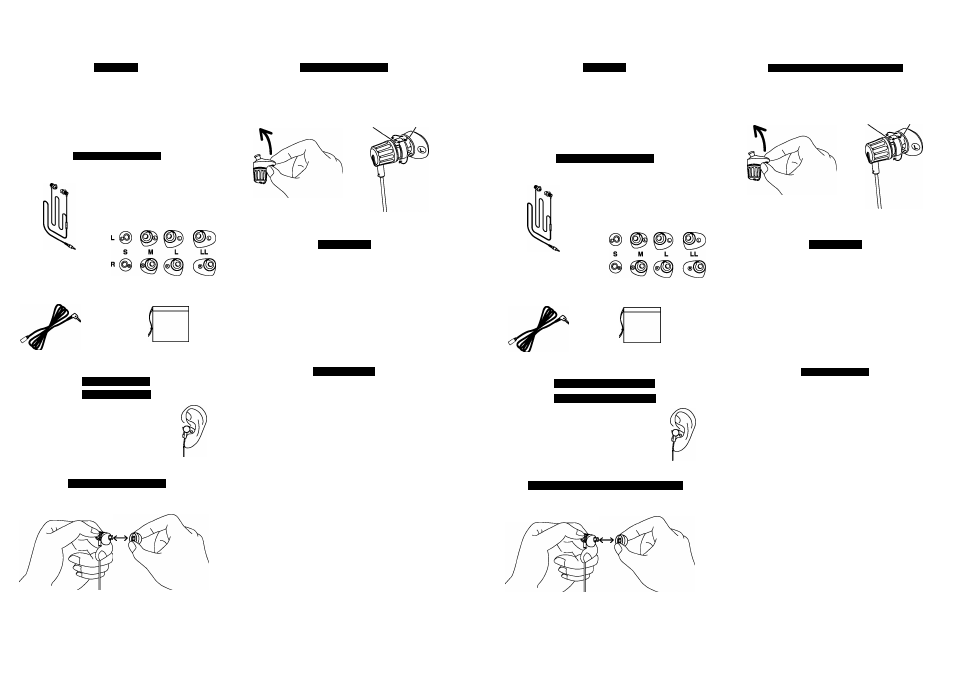 L
S M L LL
R

S M L LL