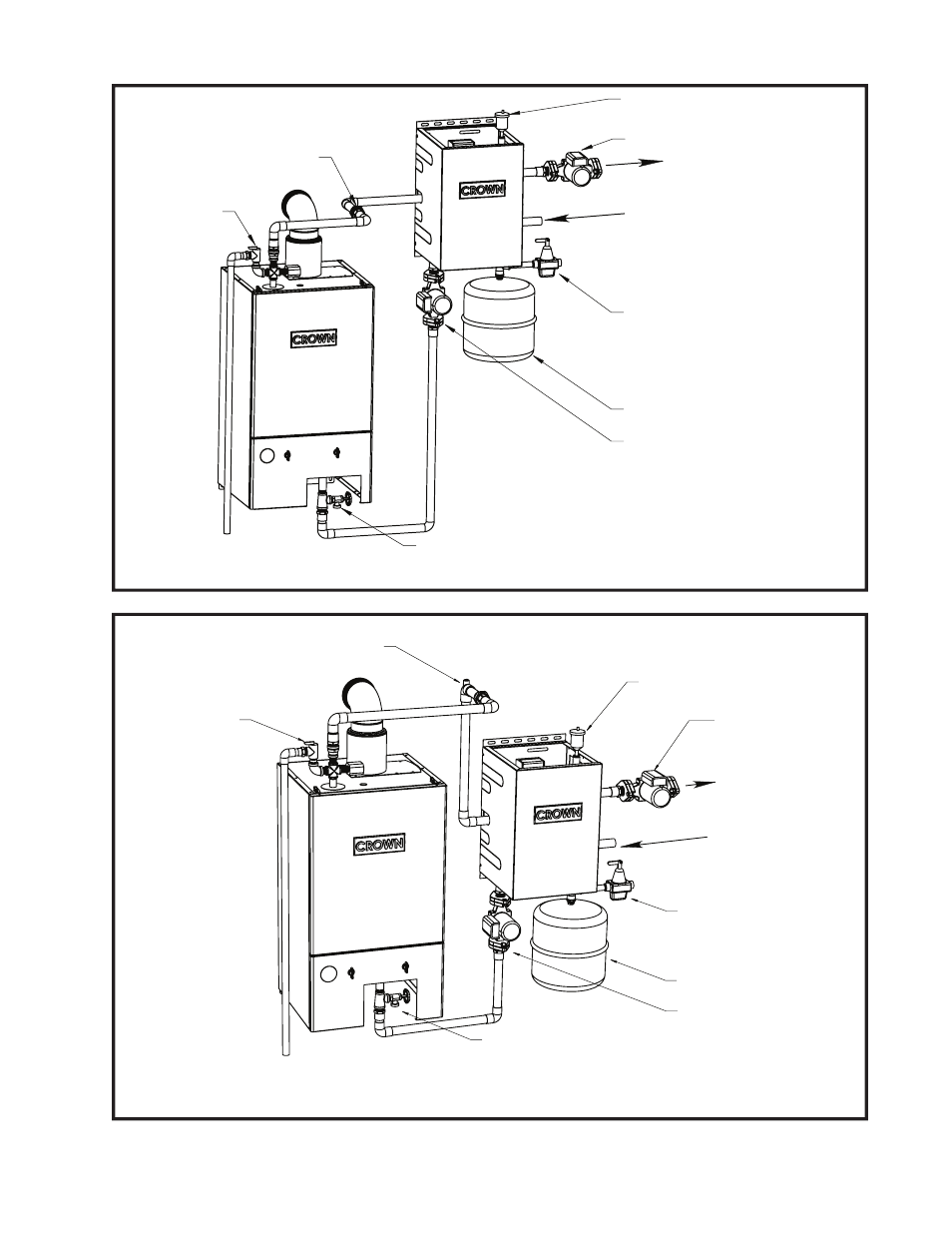 CROWN

CROWN

CROWN

CROWN