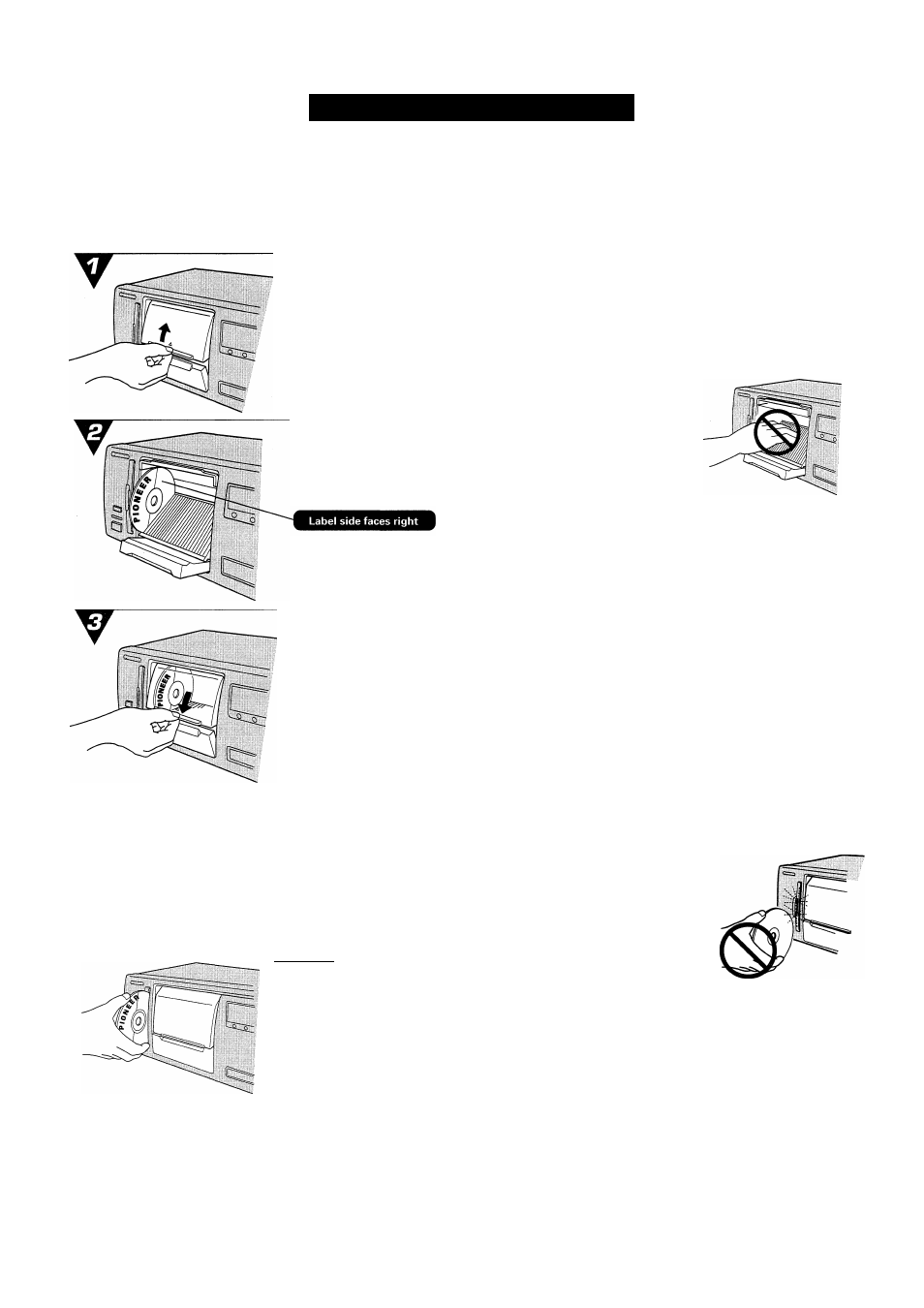 1

2

PIONEER

Label side faces right

3

PIONEER

PIONEER