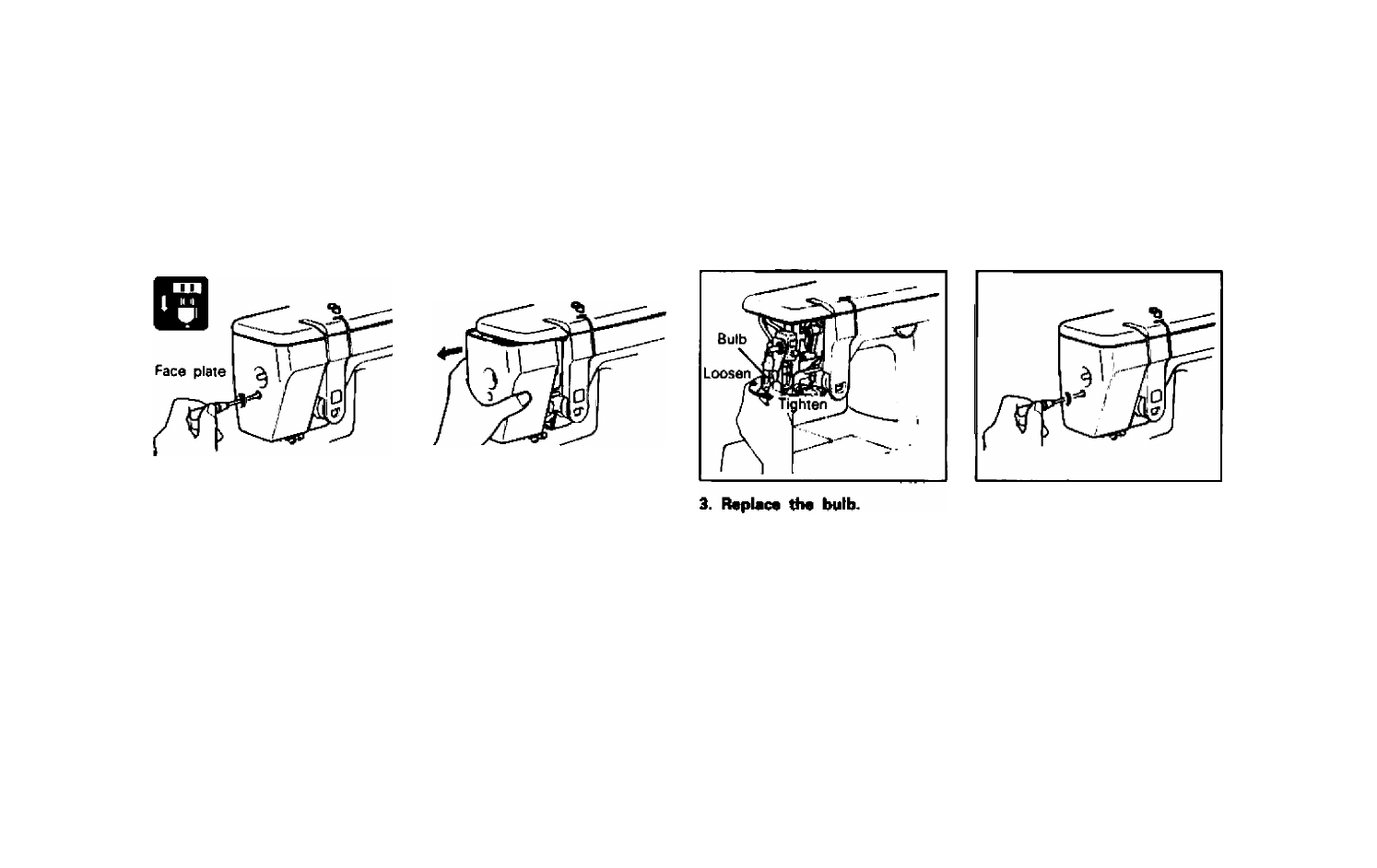 Face plate

Bulb
Loosen
Tighten

3. Replace the bulb.