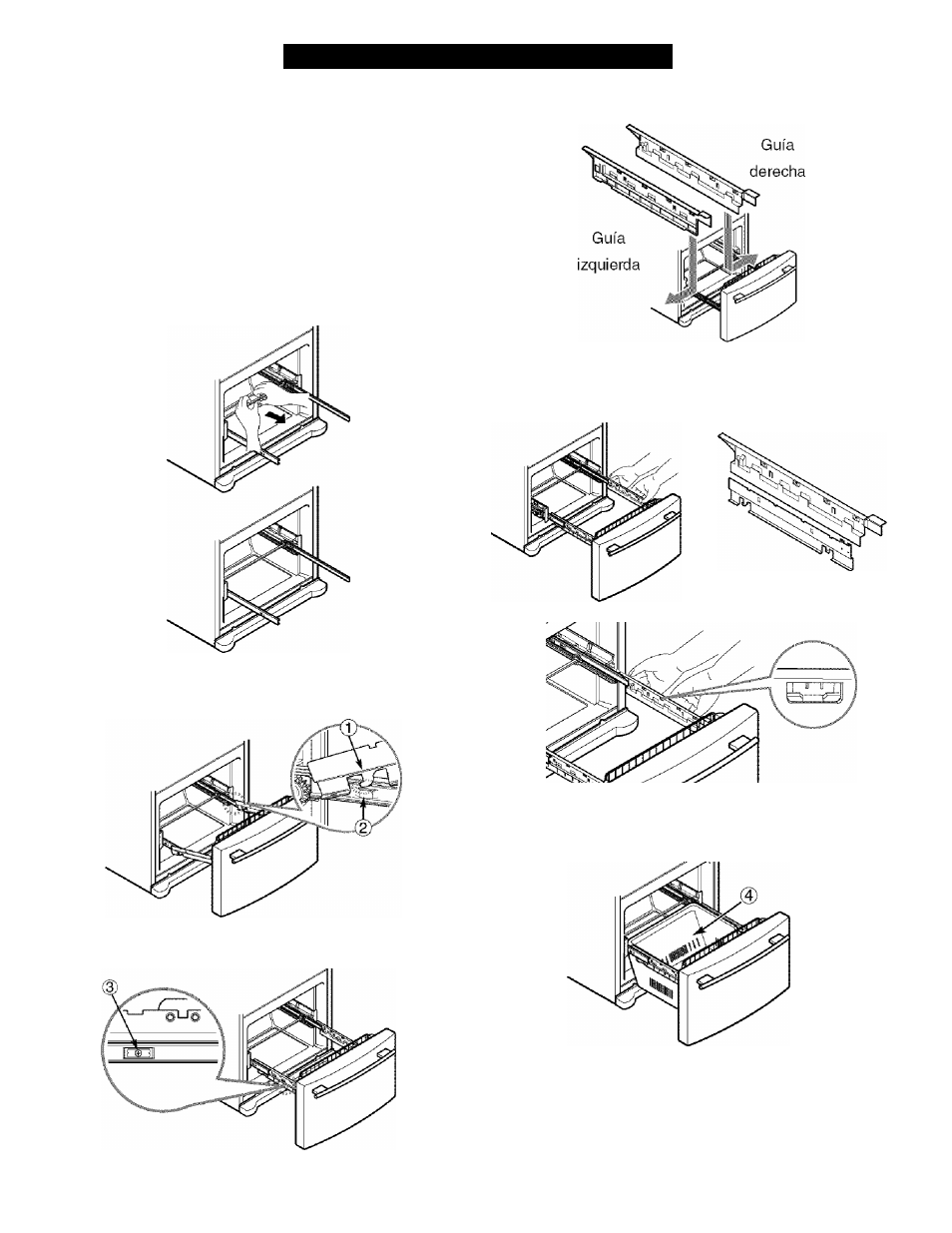 Guía derecha

Guía izquierda

①

②

③

④