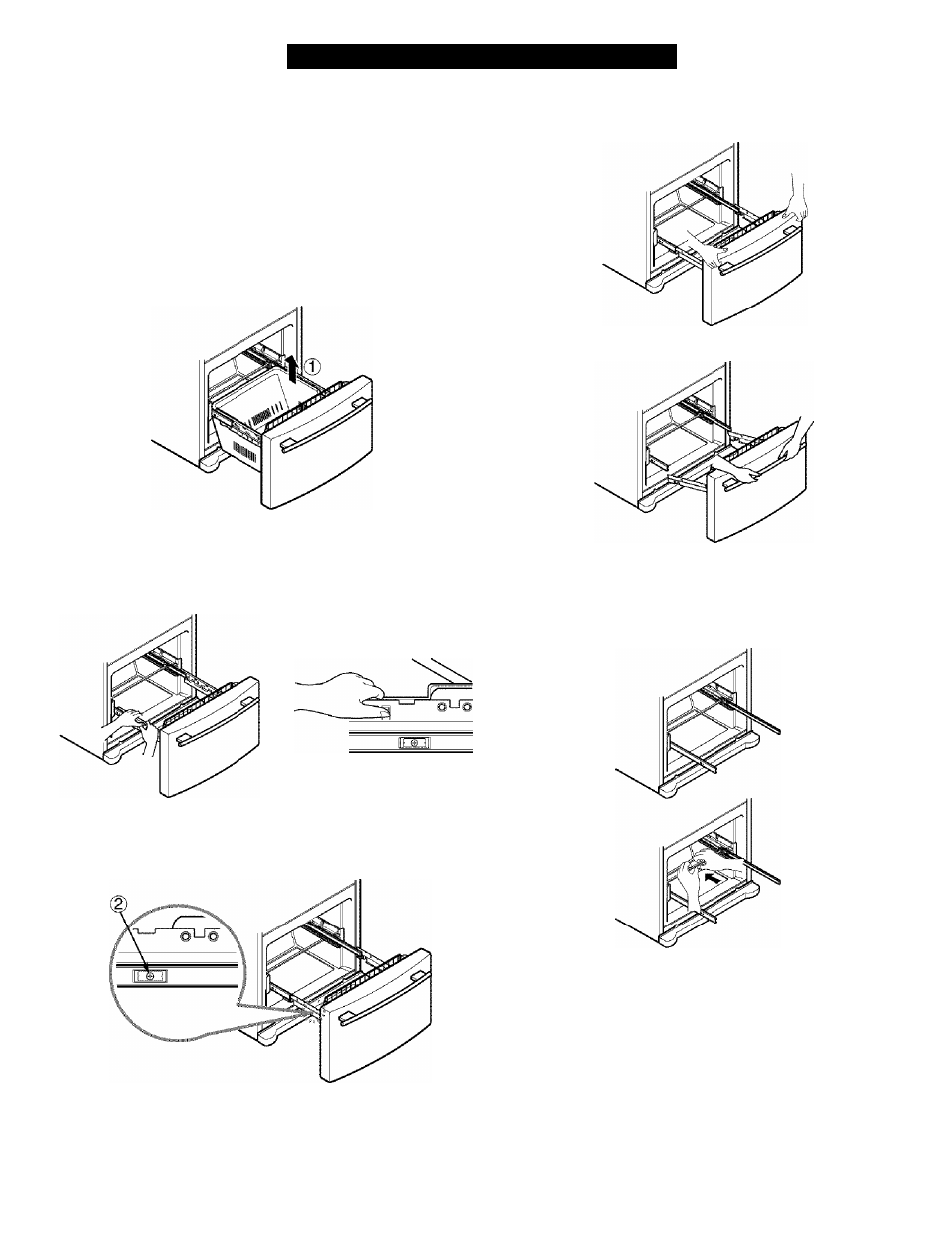 ①

②