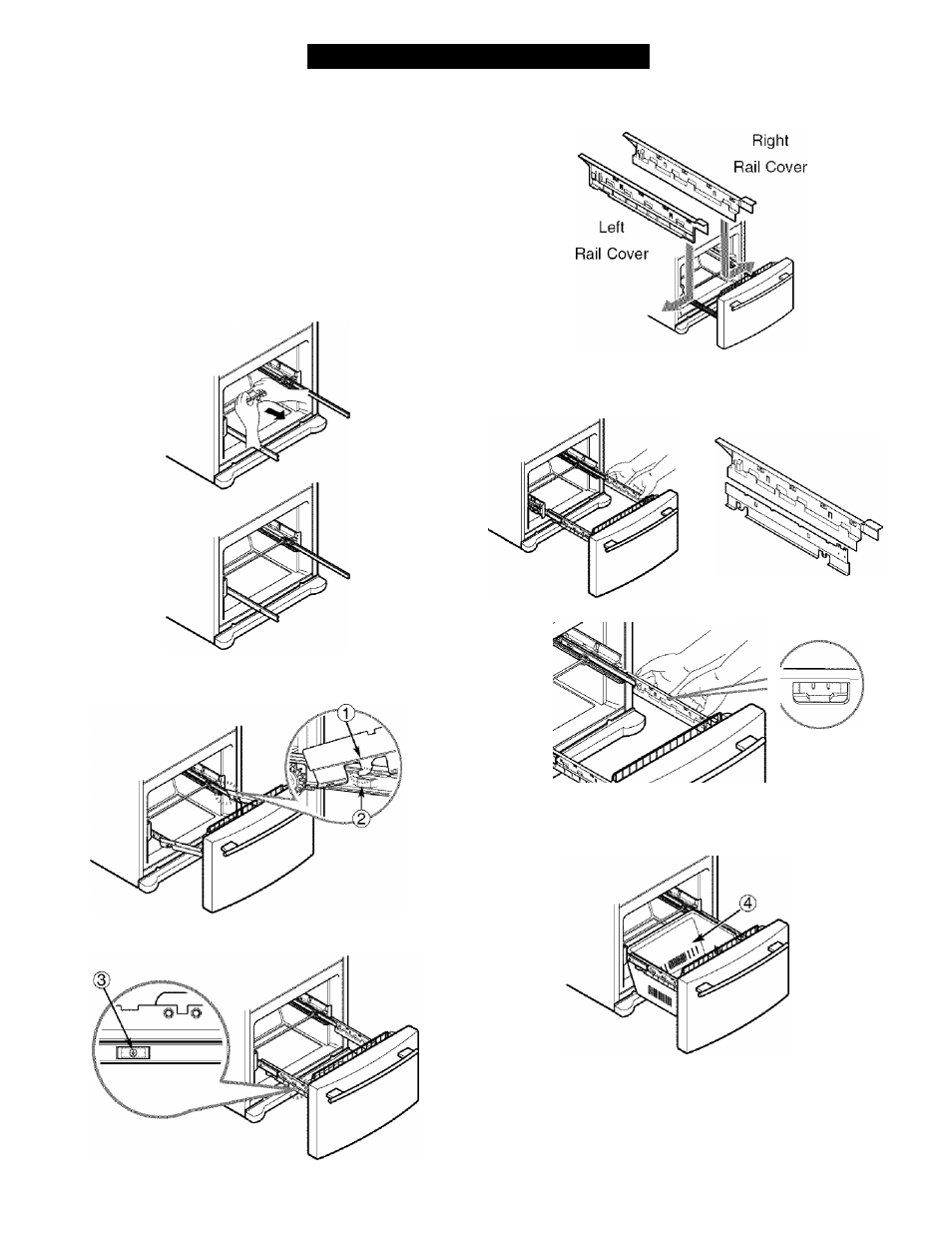 Right
Rail Cover
Left
Rail Cover
①
②
③
④