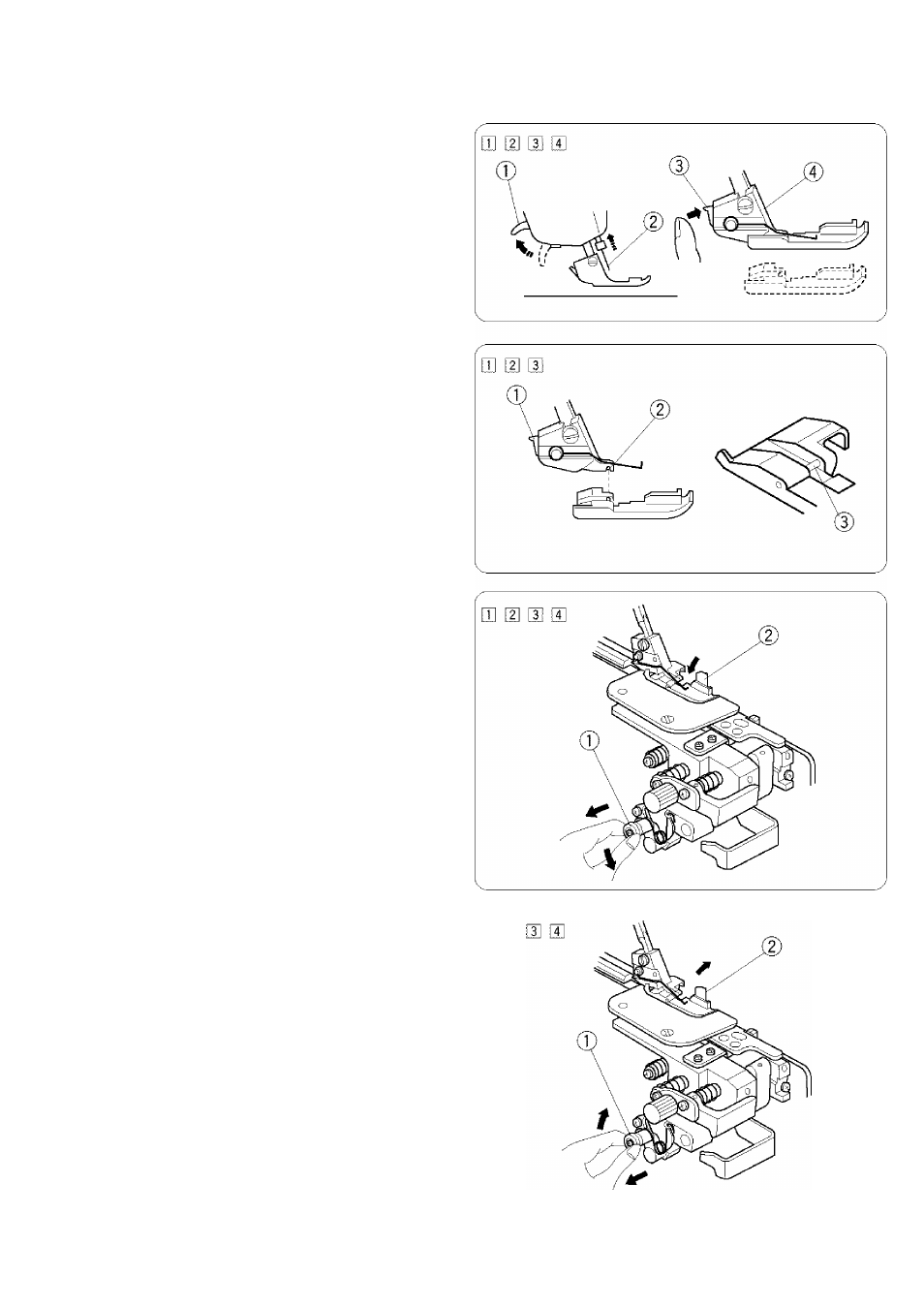 1 2 3 4
①
②
③
④

1 2 3
①
②
③

1 2 3 4
②
①

3 4
②
①