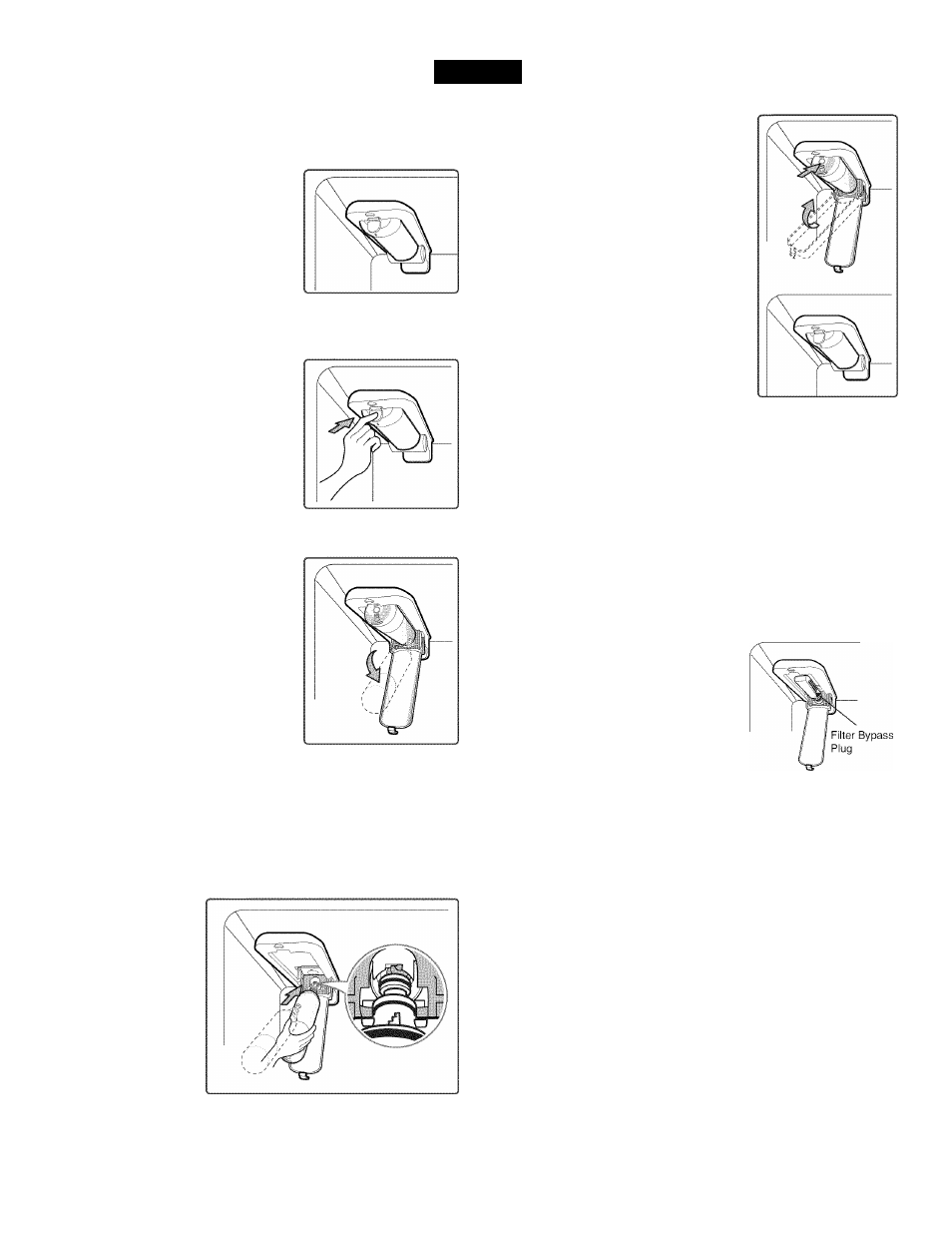 Filter Bypass Plug