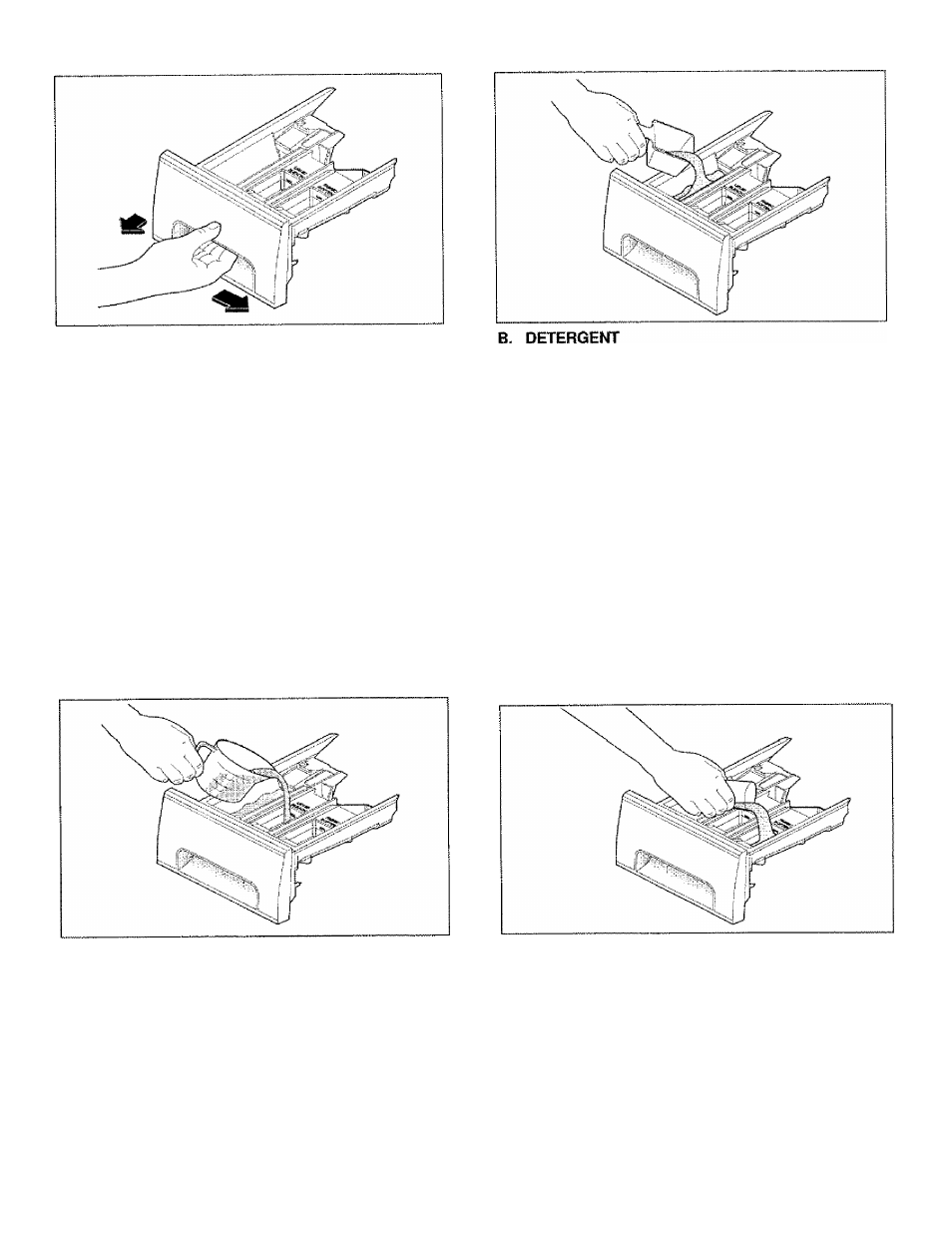 B. DETERGENT