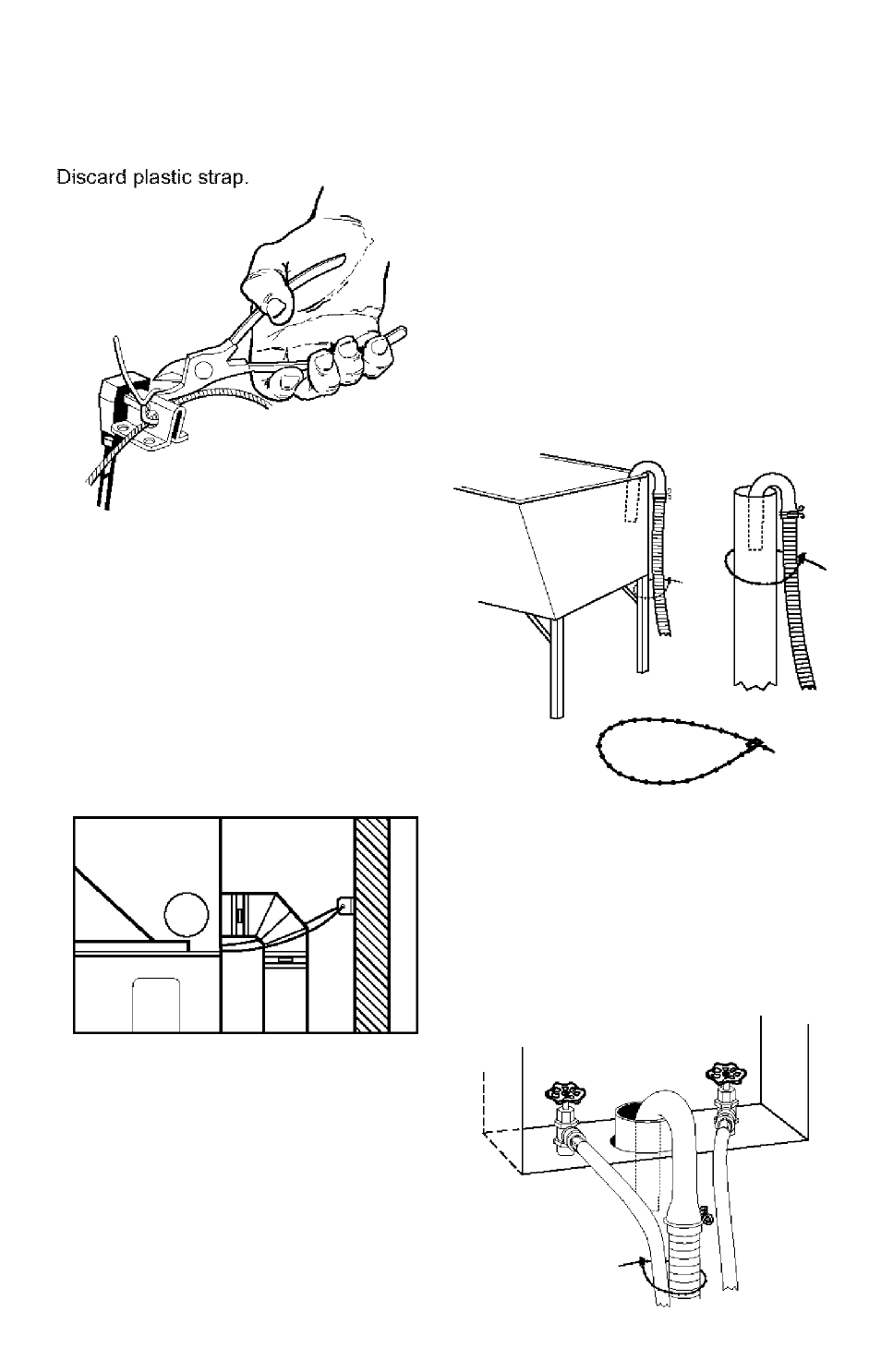 Discard plastic strap.