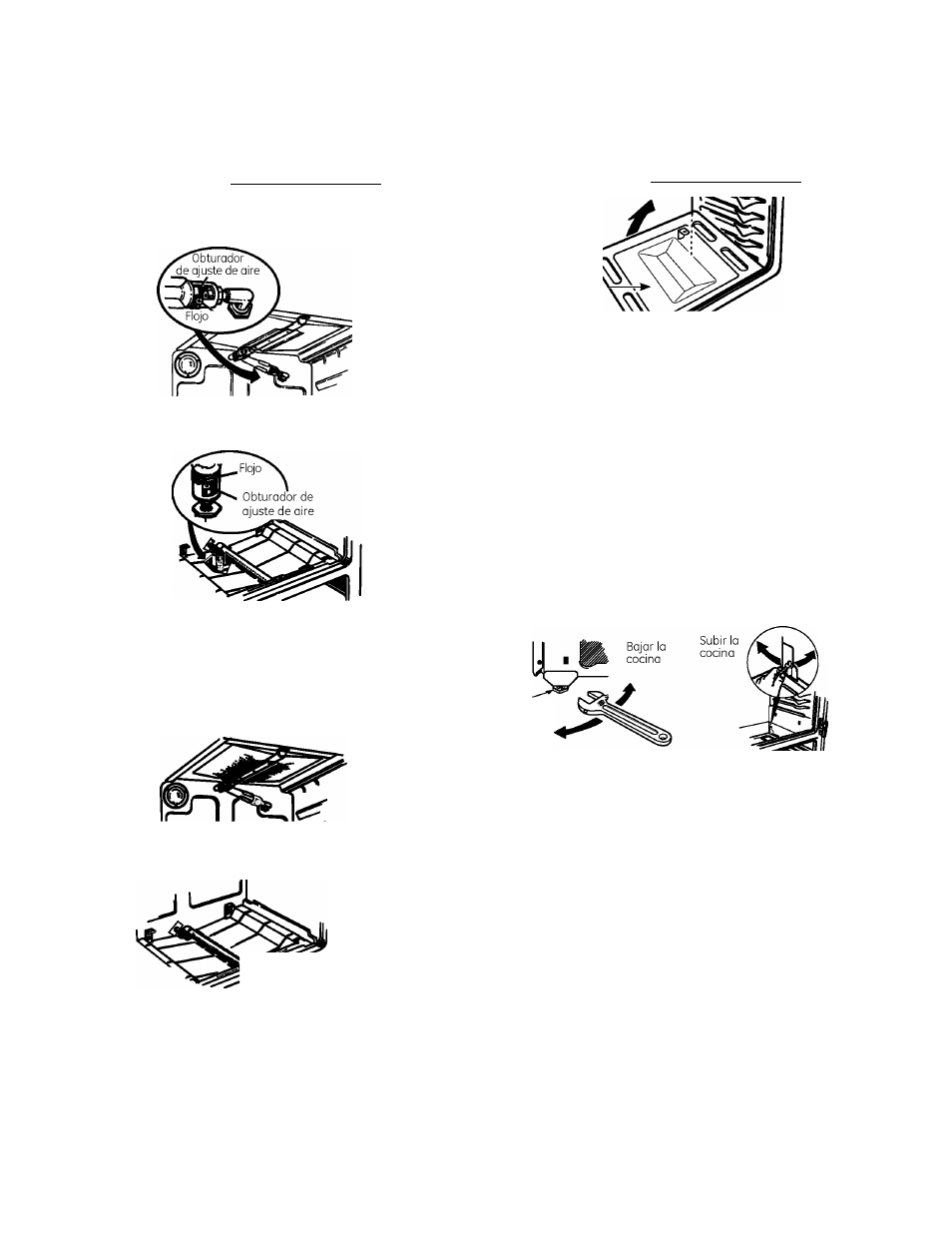 Obturador de ajuste de aire

Flojo

Flojo

Obturador de ajuste de aire

Bajar la cocina

Subir la cocina