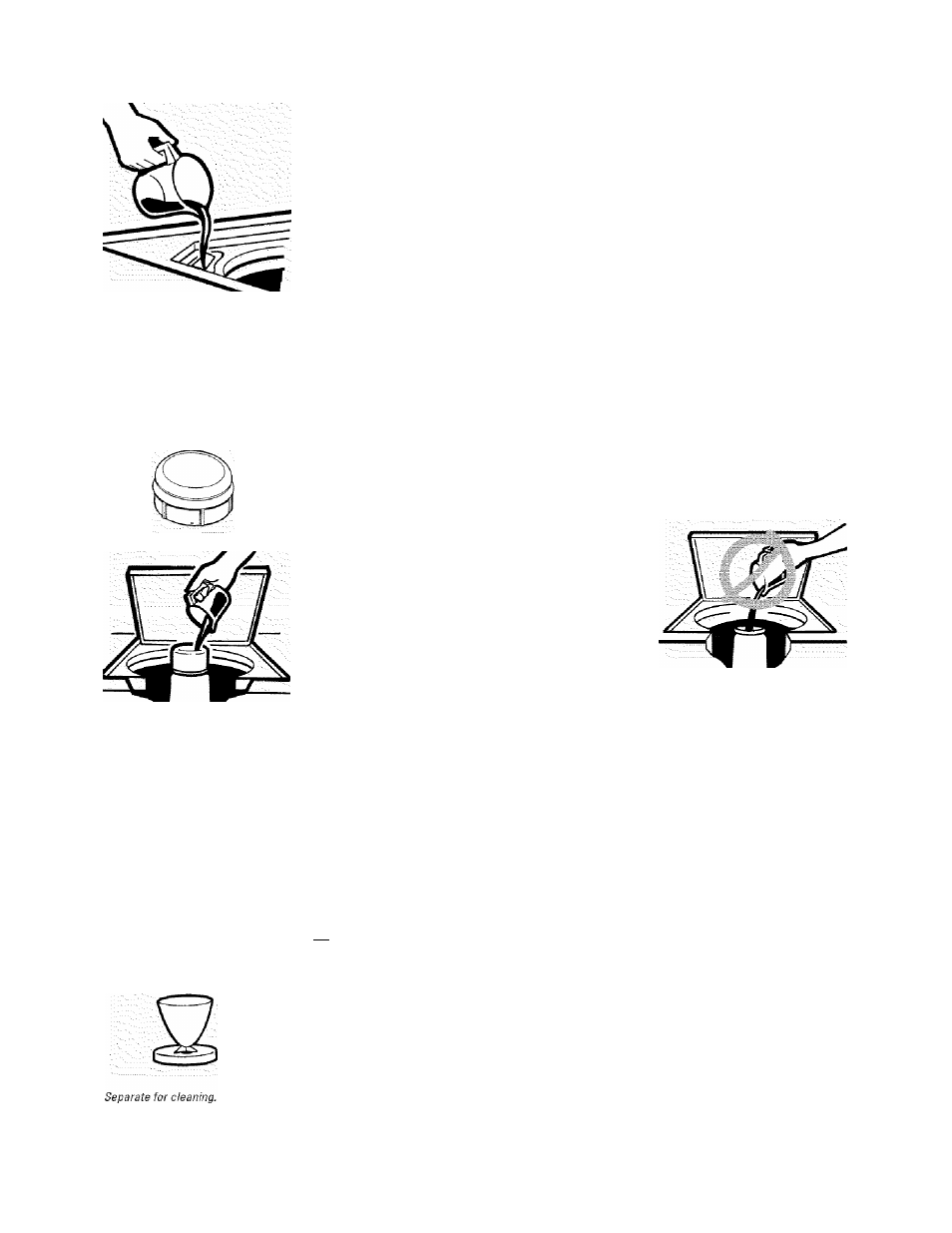 Separate for cleaning.