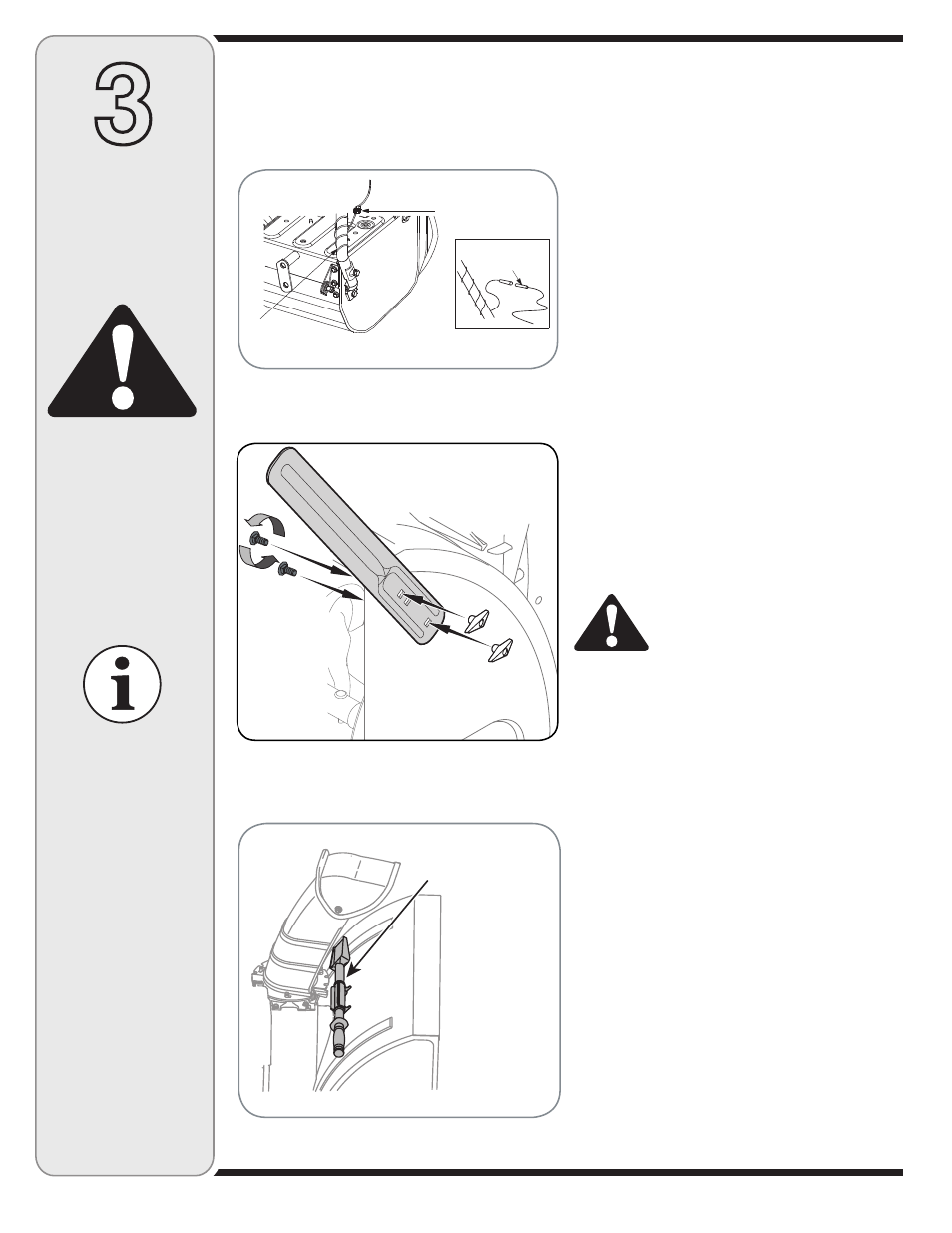 3