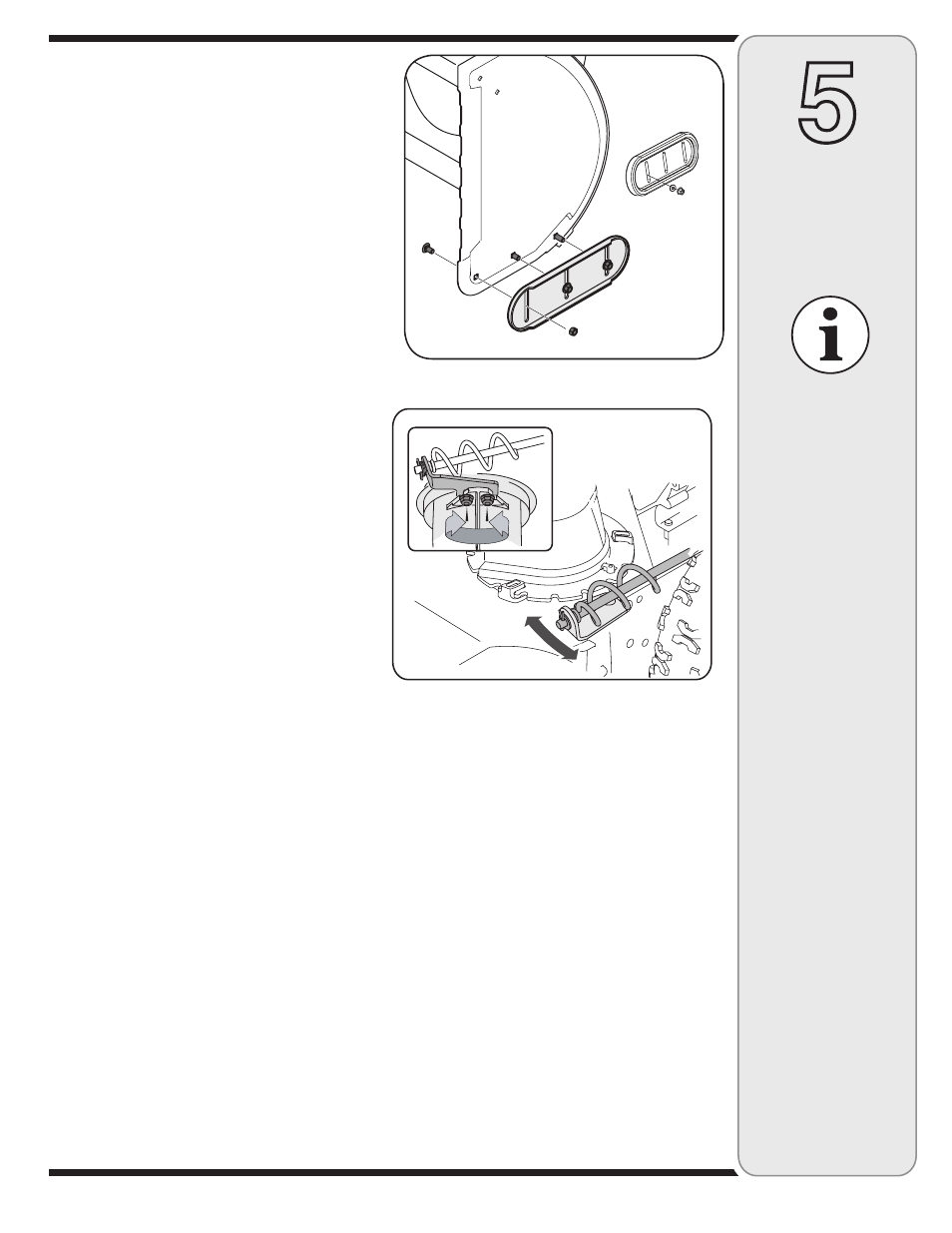 5