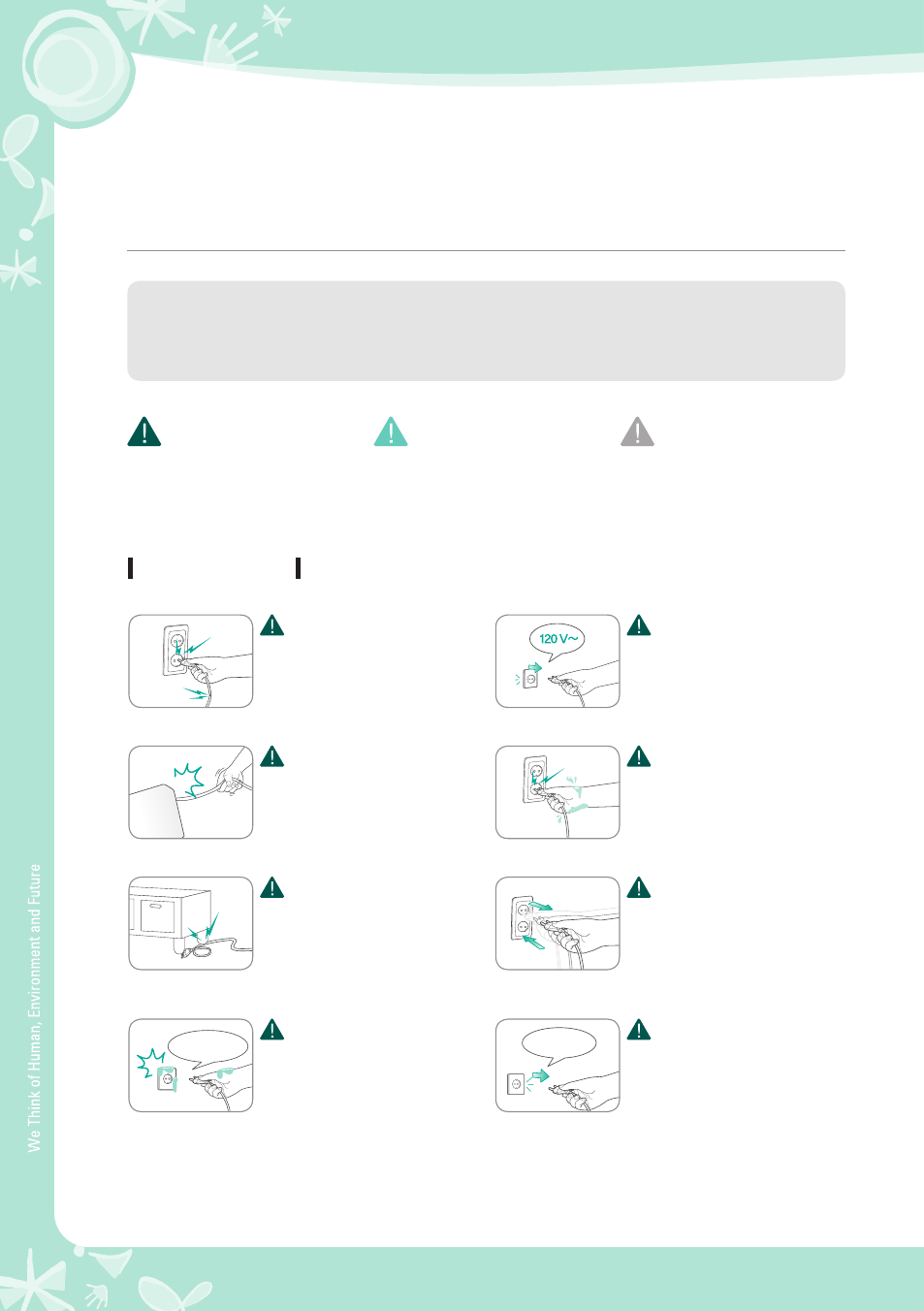 120 V~

We Think of Human, Environment and Future