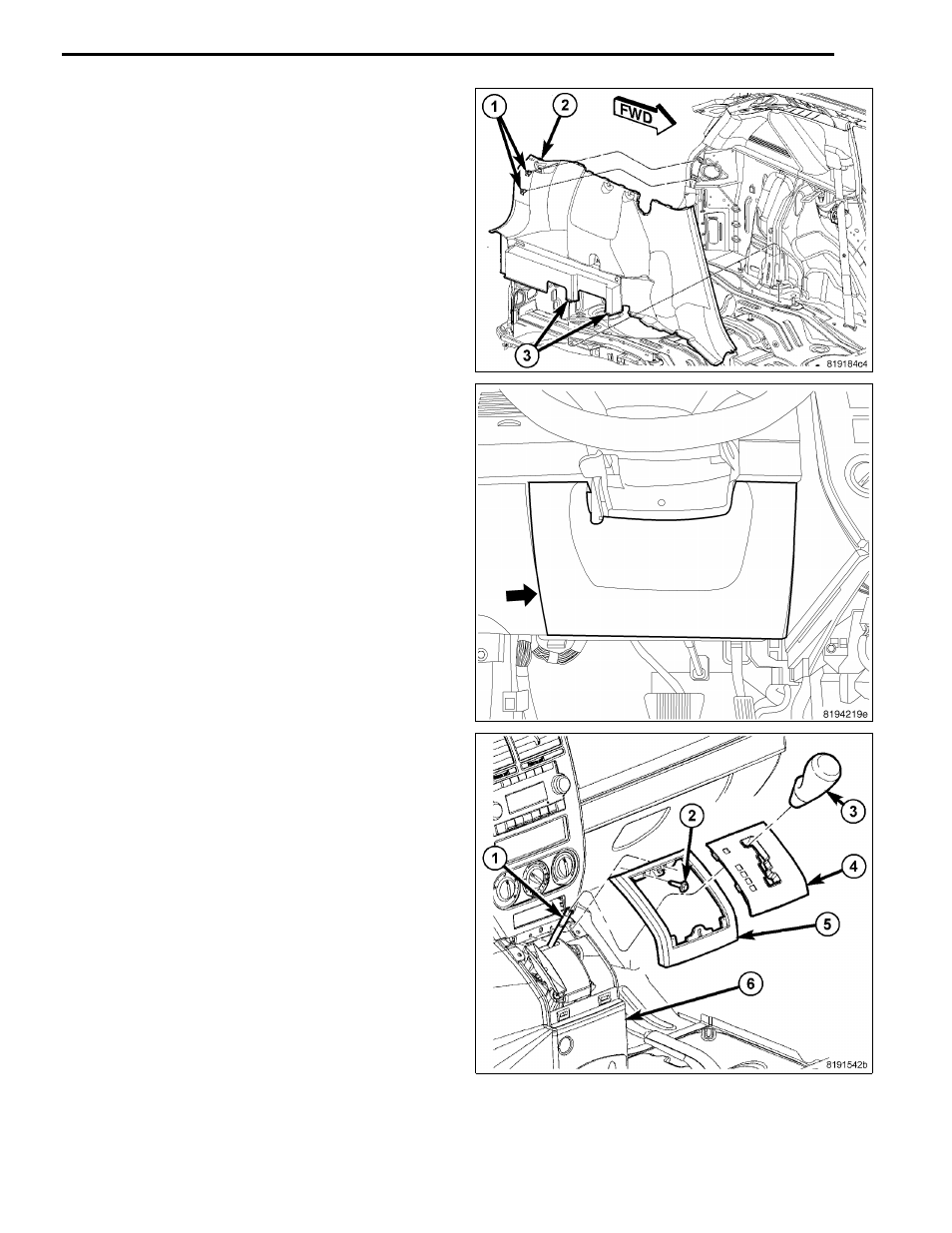 1
2
FWD
3
819184c4

8194219e

1
2
3
4
5
6
8191542b