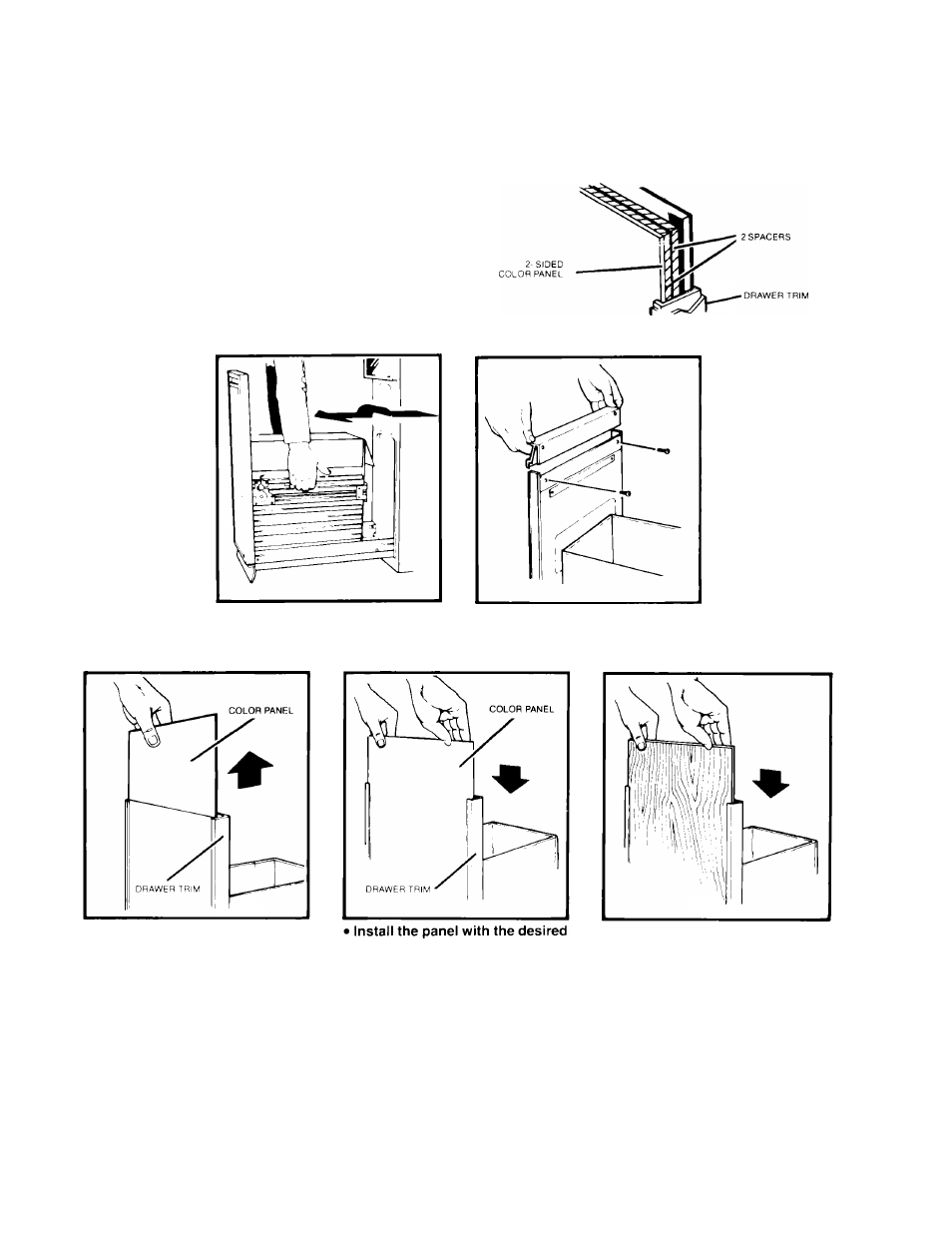 2 SPACERS

2- SIDED COLOR PANEL

DRAWER TRIM

COLOR PANEL

DRAWER TRIM

COLOR PANEL

DRAWER TRIM

• Install the panel with the desired