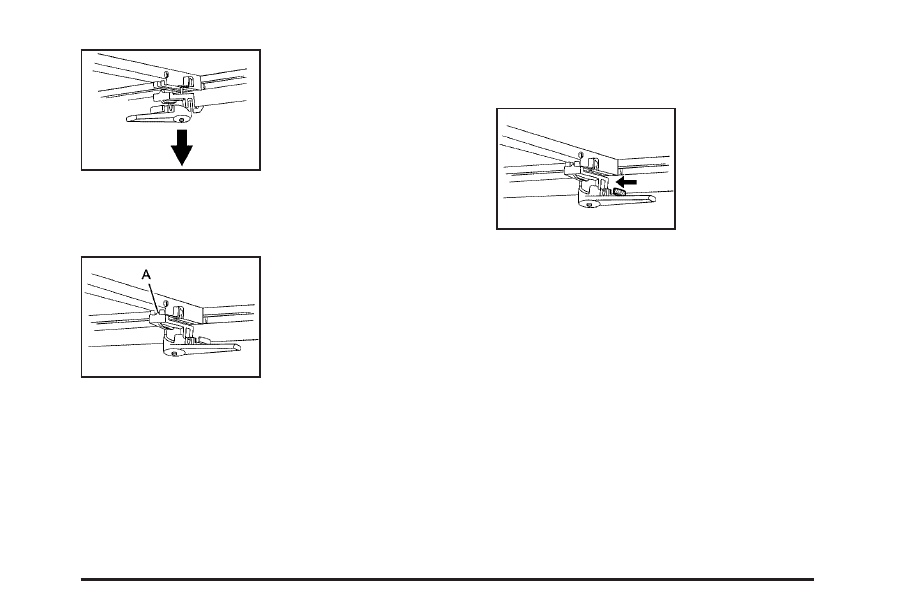 A